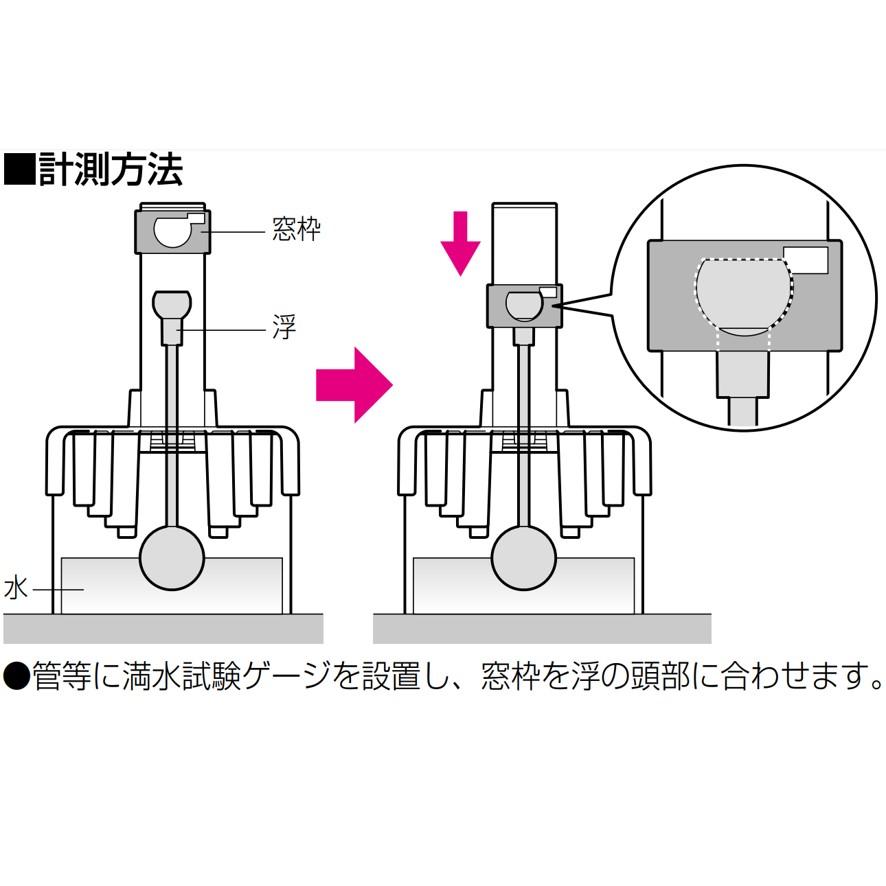 ■計測方法

窓枠

浮

水

●管等に満水試験ゲージを設置し、窓枠を浮の頭部に合わせます。