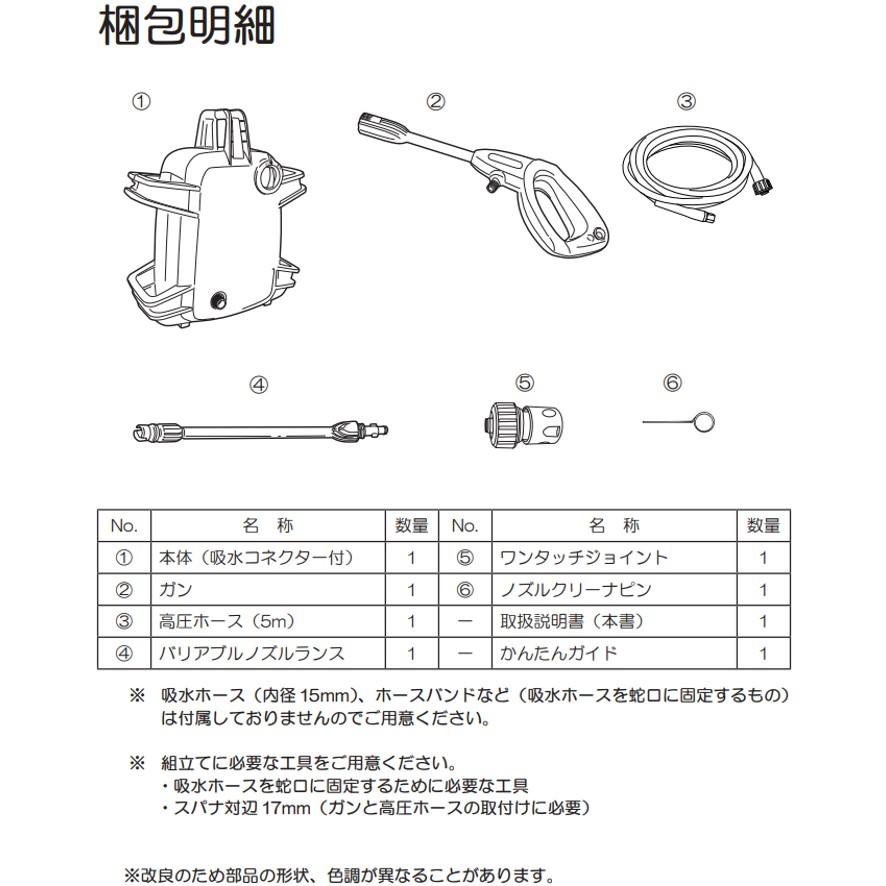 梱包明細

①

②

③

④

⑤

⑥

| No. | 名　称 | 数量 | No. | 名　称 | 数量 |
|---|---|---|---|---|---|
| ① | 本体（吸水コネクター付） | 1 | ⑤ | ワンタッチジョイント | 1 |
| ② | ガン | 1 | ⑥ | ノズルクリーナピン | 1 |
| ③ | 高圧ホース（5m） | 1 | ー | 取扱説明書（本書） | 1 |
| ④ | バリアブルノズルランス | 1 | ー | かんたんガイド | 1 |

※　吸水ホース（内径 15mm）、ホースバンドなど（吸水ホースを蛇口に固定するもの）は付属しておりませんのでご用意ください。

※　組立てに必要な工具をご用意ください。
・吸水ホースを蛇口に固定するために必要な工具
・スパナ対辺 17mm（ガンと高圧ホースの取付けに必要）

※改良のため部品の形状、色調が異なることがあります。