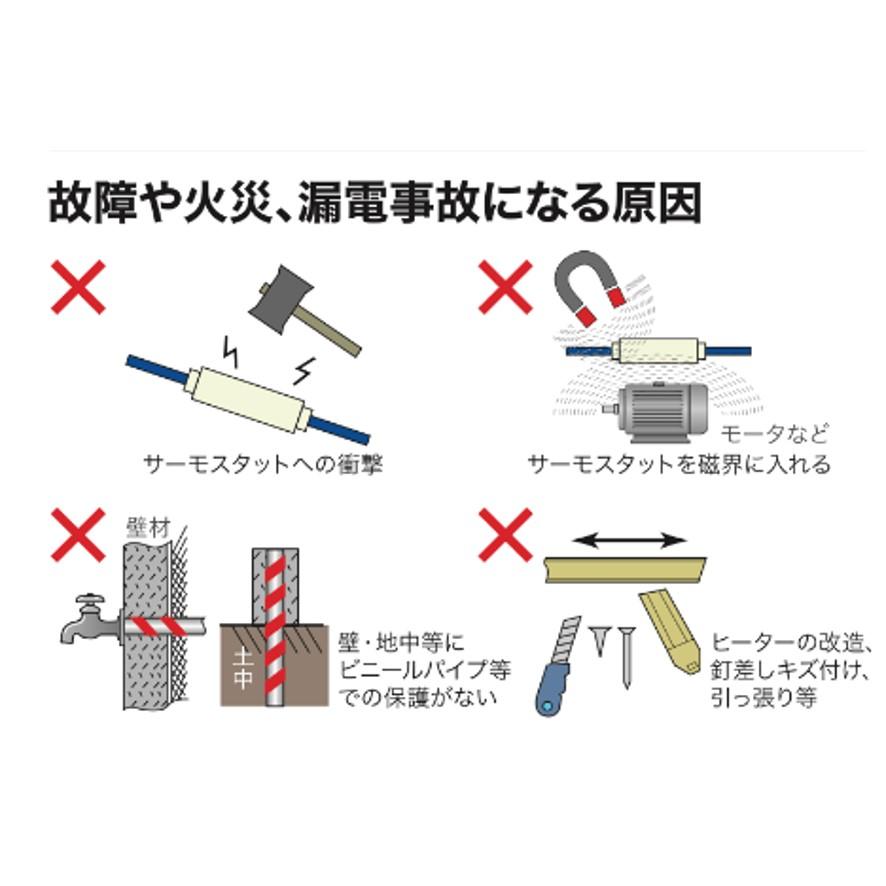 故障や火災、漏電事故になる原因

サーモスタットへの衝撃

モータなど
サーモスタットを磁界に入れる

壁材

土中

壁・地中等に
ビニールパイプ等
での保護がない

ヒーターの改造、
釘差しキズ付け、
引っ張り等