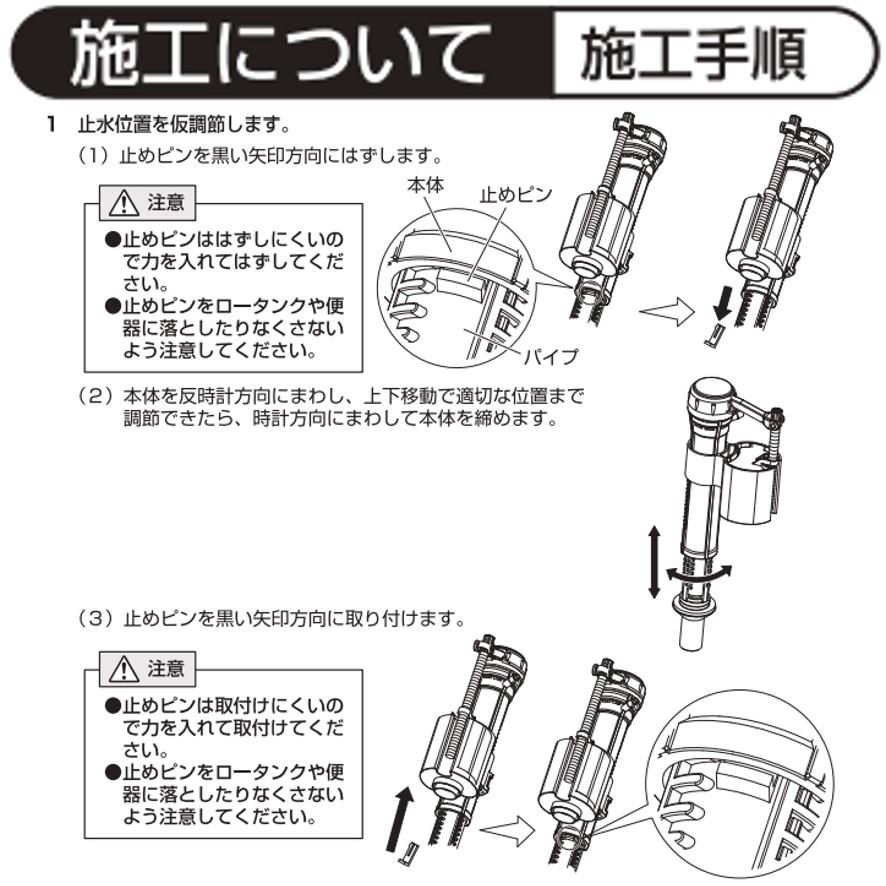 施工について　施工手順

1　止水位置を仮調節します。

（1）止めピンを黒い矢印方向にはずします。

注意

●止めピンははずしにくいので力を入れてはずしてください。

●止めピンをロータンクや便器に落としたりなくさないよう注意してください。

本体

止めピン

パイプ

（2）本体を反時計方向にまわし、上下移動で適切な位置まで調節できたら、時計方向にまわして本体を締めます。

（3）止めピンを黒い矢印方向に取り付けます。

注意

●止めピンは取付けにくいので力を入れて取付けてください。

●止めピンをロータンクや便器に落としたりなくさないよう注意してください。