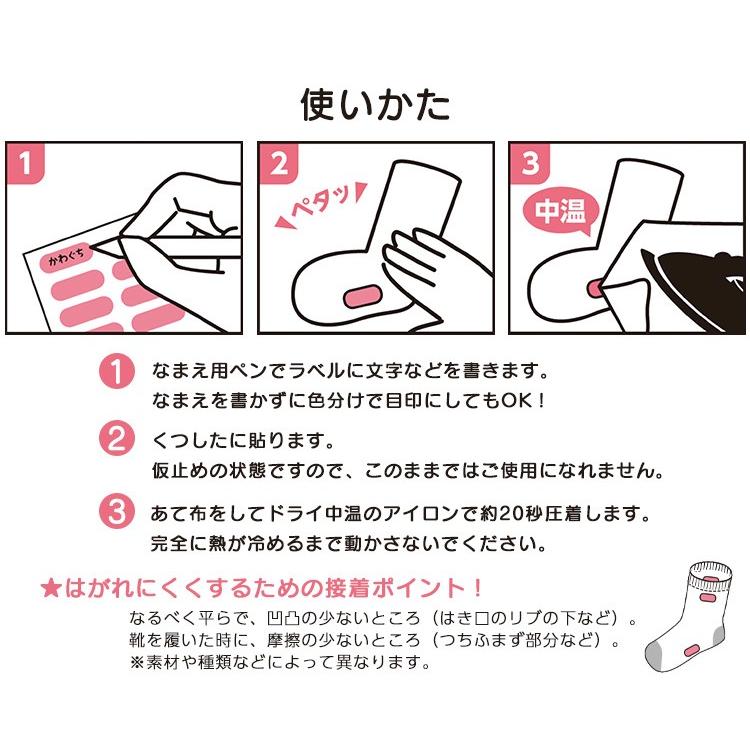 使いかた

1

かわぐち

2

ペタッ

3

中温

1 なまえ用ペンでラベルに文字などを書きます。
なまえを書かずに色分けで目印にしてもOK！

2 くつしたに貼ります。
仮止めの状態ですので、このままではご使用になれません。

3 あて布をしてドライ中温のアイロンで約20秒圧着します。
完全に熱が冷めるまで動かさないでください。

★はがれにくくするための接着ポイント！
なるべく平らで、凹凸の少ないところ（はき口のリブの下など）。
靴を履いた時に、摩擦の少ないところ（つちふまず部分など）。
※素材や種類などによって異なります。