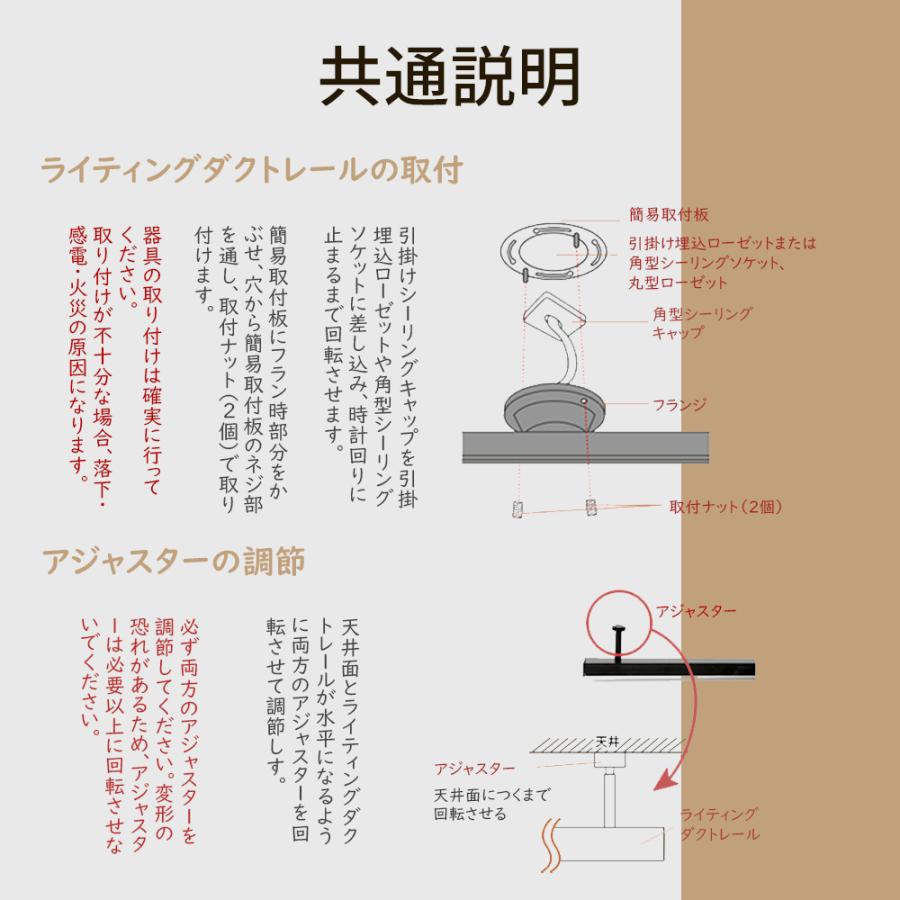 共通説明

ライティングダクトレールの取付

引掛けシーリングキャップを引掛埋込ローゼットや角型シーリングソケットに差し込み、時計回りに止まるまで回転させます。

簡易取付板にフラン時部分をかぶせ、穴から簡易取付板のネジ部を通し、取付ナット(2個)で取り付けます。

器具の取り付けは確実に行ってください。
取り付けが不十分な場合、落下・感電・火災の原因になります。

簡易取付板
引掛け埋込ローゼットまたは角型シーリングソケット、丸型ローゼット
角型シーリングキャップ
フランジ
取付ナット(2個)

アジャスターの調節

天井面とライティングダクトレールが水平になるように両方のアジャスターを回転させて調節します。

必ず両方のアジャスターを調節してください。変形の恐れがあるため、アジャスターは必要以上に回転させないでください。

アジャスター
天井
アジャスター
天井面につくまで回転させる
ライティングダクトレール