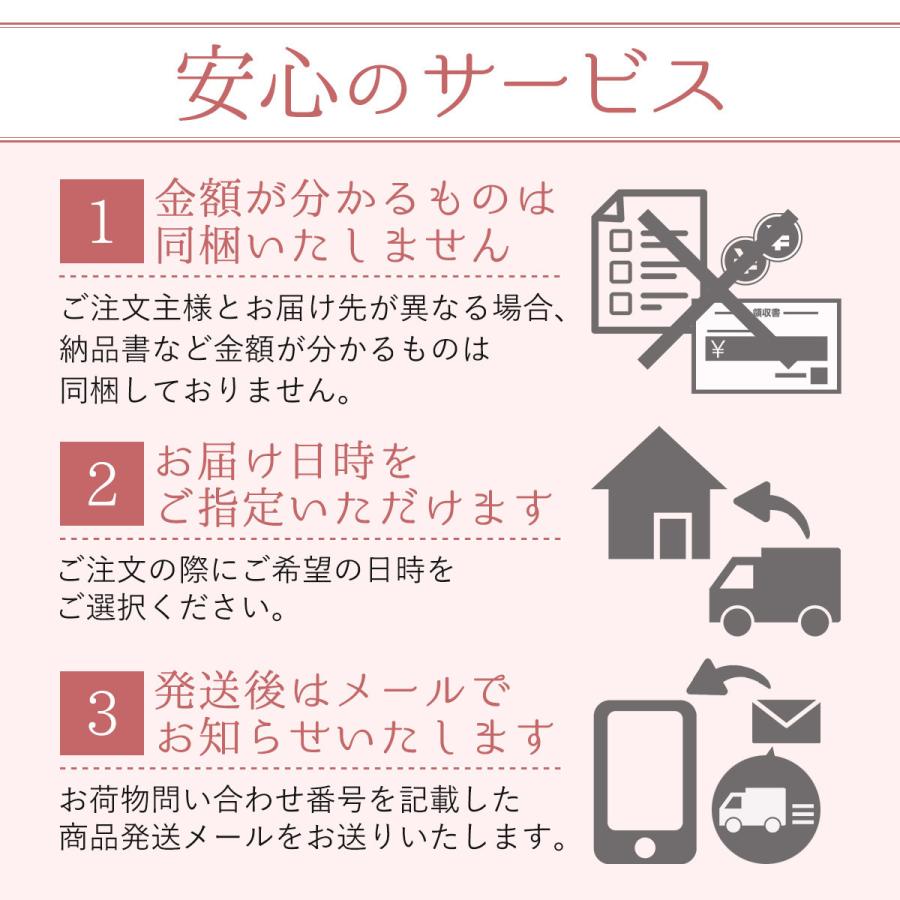 安心のサービス

1 金額が分かるものは同梱いたしません

ご注文主様とお届け先が異なる場合、納品書など金額が分かるものは同梱しておりません。

領収書

¥

2 お届け日時をご指定いただけます

ご注文の際にご希望の日時をご選択ください。

3 発送後はメールでお知らせいたします

お荷物問い合わせ番号を記載した商品発送メールをお送りいたします。