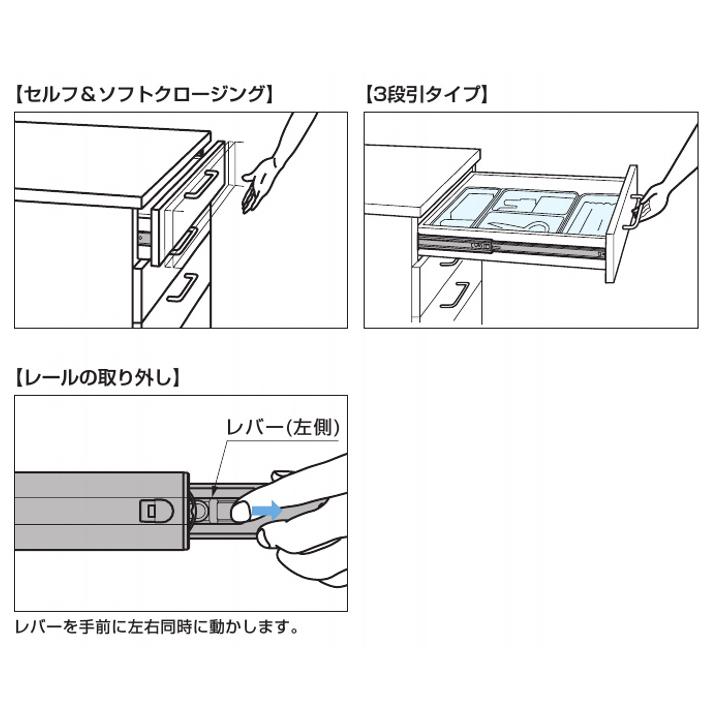 【セルフ＆ソフトクロージング】

【3段引タイプ】

【レールの取り外し】

レバー(左側)

レバーを手前に左右同時に動かします。