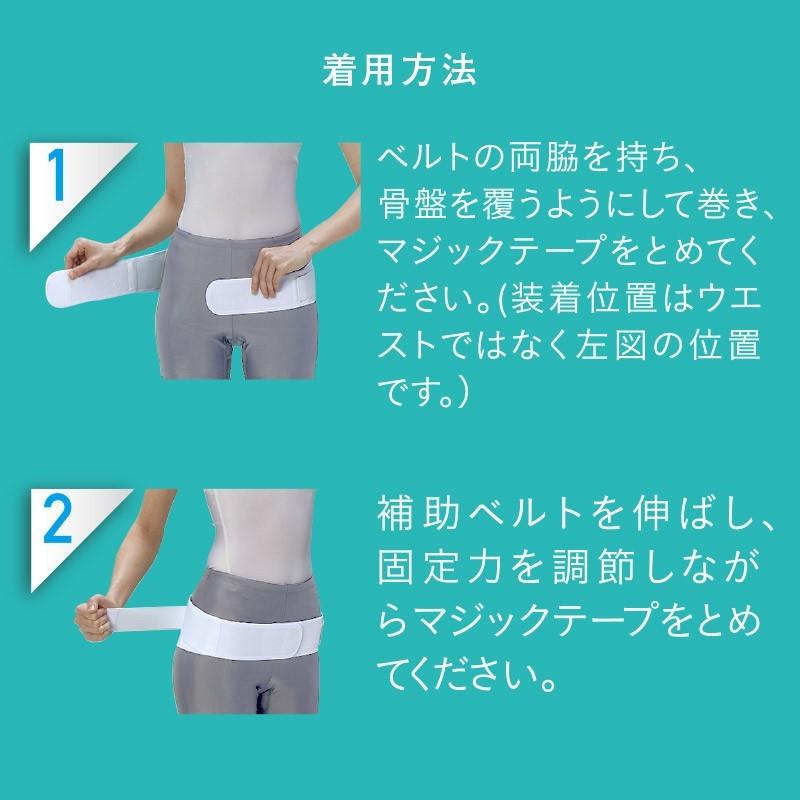 着用方法

1

ベルトの両脇を持ち、骨盤を覆うようにして巻き、マジックテープをとめてください。(装着位置はウエストではなく左図の位置です。)

2

補助ベルトを伸ばし、固定力を調節しながらマジックテープをとめてください。