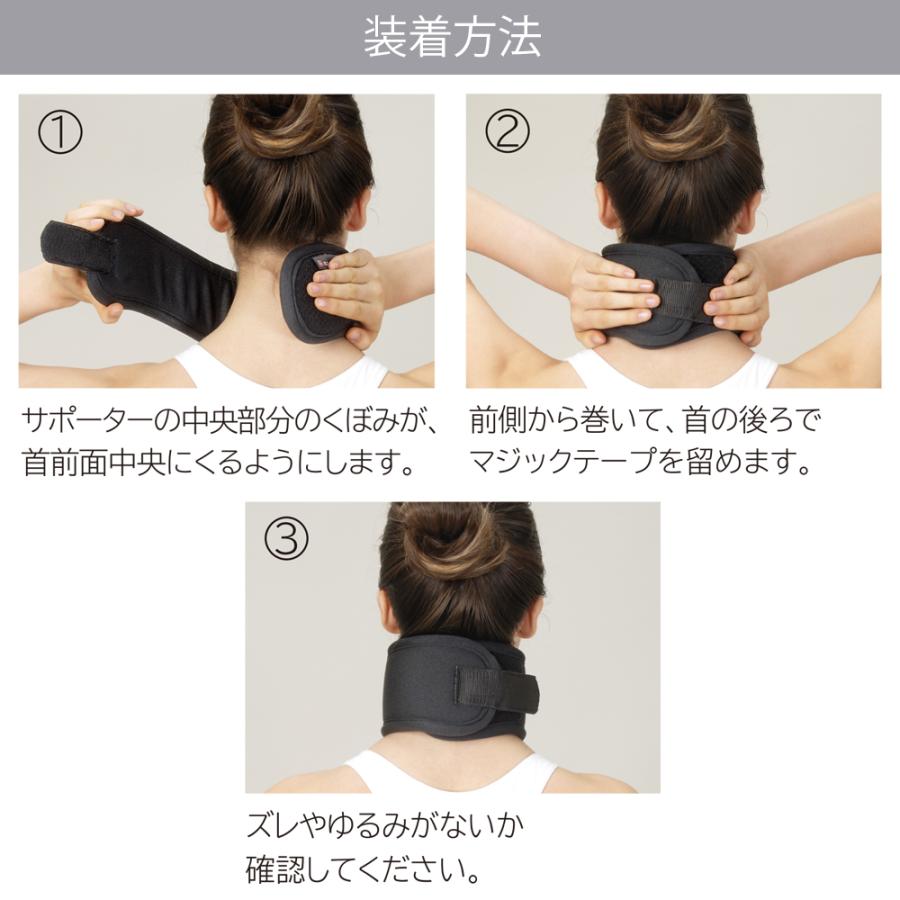 装着方法

①

サポーターの中央部分のくぼみが、首前面中央にくるようにします。

②

前側から巻いて、首の後ろでマジックテープを留めます。

③

ズレやゆるみがないか確認してください。