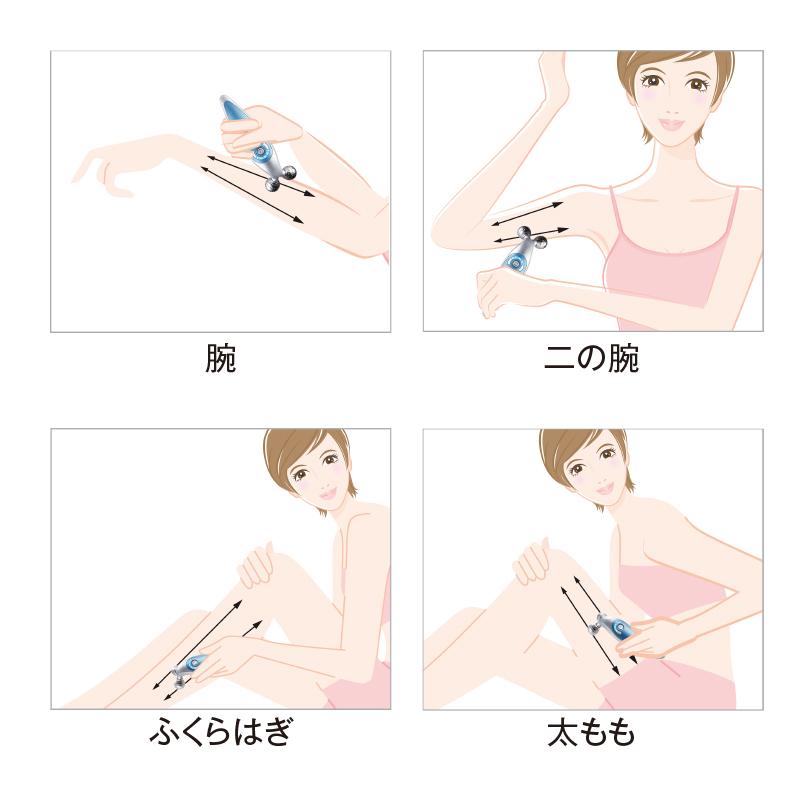 腕

二の腕

ふくらはぎ

太もも