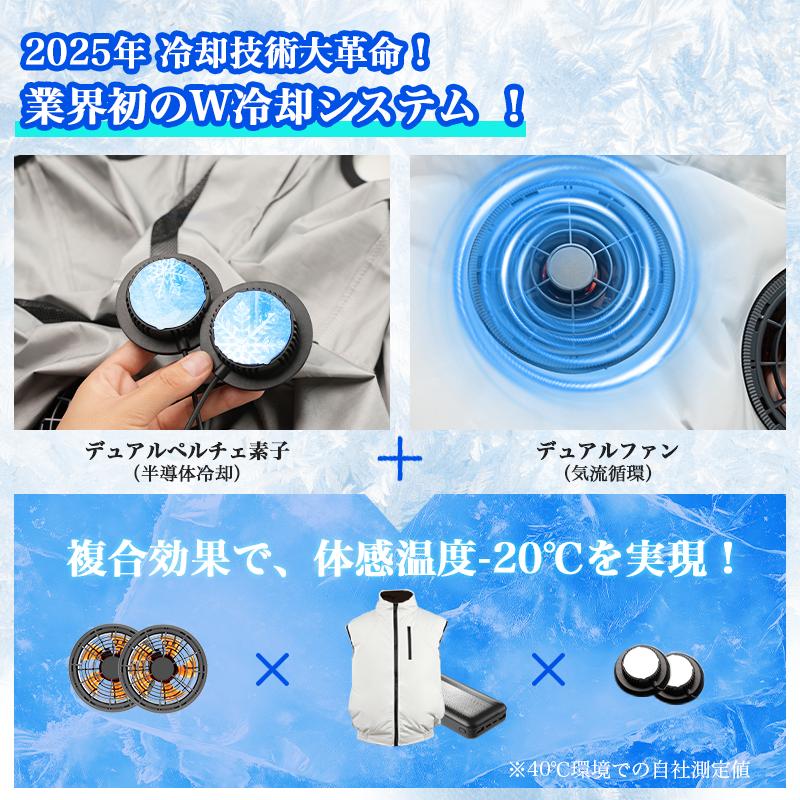 2025年 冷却技術大革命！
業界初のW冷却システム ！

デュアルペルチェ素子
（半導体冷却）

＋

デュアルファン
（気流循環）

複合効果で、体感温度-20℃を実現！

×

×

※40℃環境での自社測定値