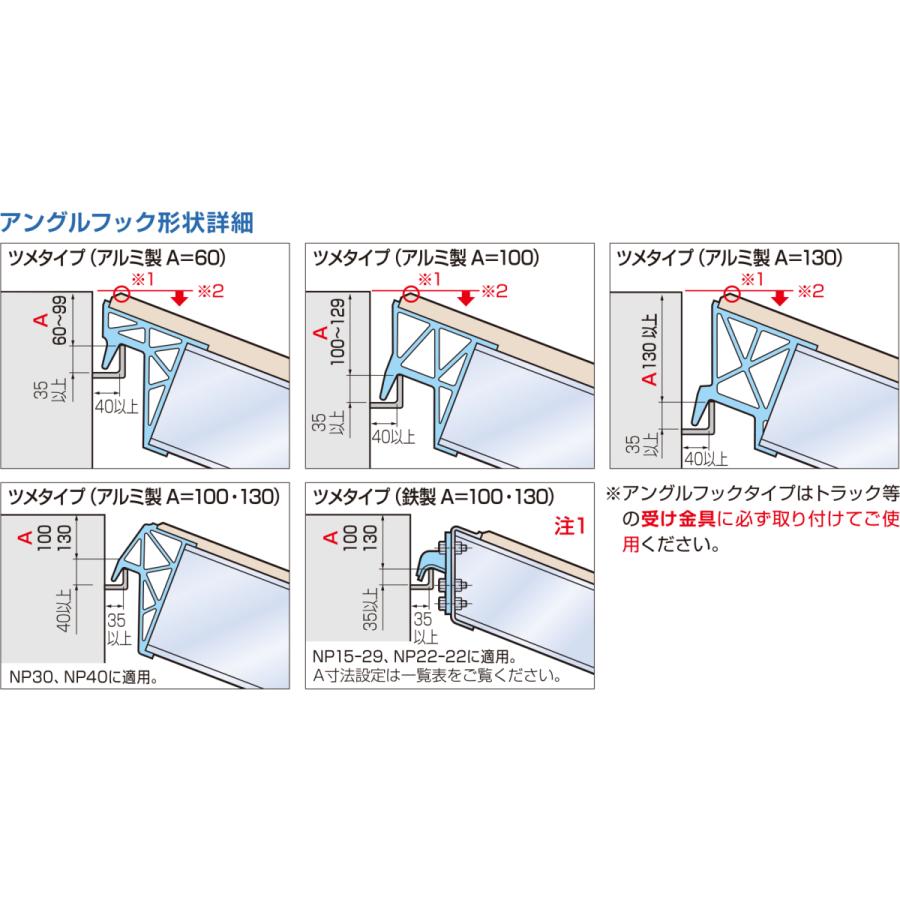 アングルフック形状詳細

ツメタイプ（アルミ製 A=60）
※1
※2
A
60~99
35以上
40以上

ツメタイプ（アルミ製 A=100）
※1
※2
A
100~129
35以上
40以上

ツメタイプ（アルミ製 A=130）
※1
※2
A 130以上
35以上
40以上

ツメタイプ（アルミ製 A=100・130）
A
100
130
40以上
35以上
NP30、NP40に適用。

ツメタイプ（鉄製 A=100・130）
注1
A
100
130
35以上
35以上
NP15-29、NP22-22に適用。
A寸法設定は一覧表をご覧ください。

※アングルフックタイプはトラック等の受け金具に必ず取り付けてご使用ください。