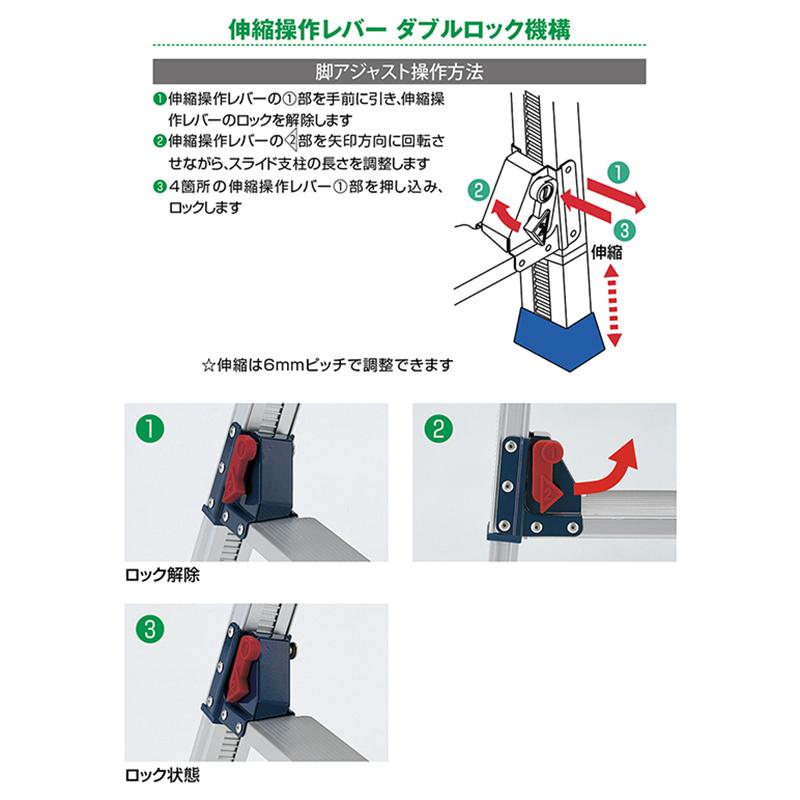 伸縮操作レバー ダブルロック機構

脚アジャスト操作方法

❶伸縮操作レバーの①部を手前に引き、伸縮操作レバーのロックを解除します
❷伸縮操作レバーの②部を矢印方向に回転させながら、スライド支柱の長さを調整します
❸４箇所の伸縮操作レバー①部を押し込み、ロックします

①
②
③
伸縮

☆伸縮は6mmピッチで調整できます

①

ロック解除

②

③

ロック状態