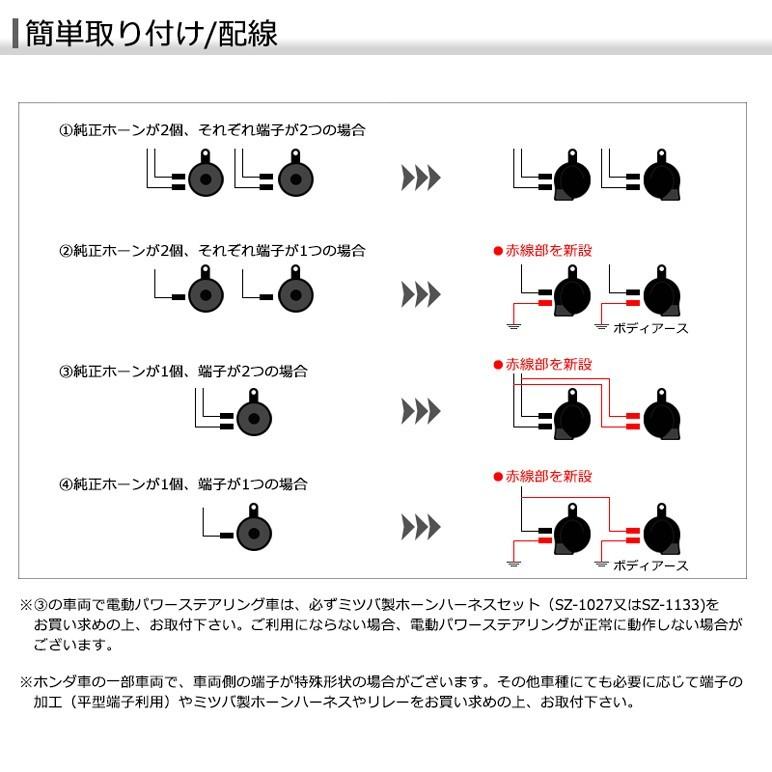 簡単取り付け/配線

①純正ホーンが2個、それぞれ端子が2つの場合

②純正ホーンが2個、それぞれ端子が1つの場合

●赤線部を新設

ボディアース

③純正ホーンが1個、端子が2つの場合

●赤線部を新設

④純正ホーンが1個、端子が1つの場合

●赤線部を新設

ボディアース

※③の車両で電動パワーステアリング車は、必ずミツバ製ホーンハーネスセット（SZ-1027又はSZ-1133)をお買い求めの上、お取付下さい。ご利用にならない場合、電動パワーステアリングが正常に動作しない場合がございます。

※ホンダ車の一部車両で、車両側の端子が特殊形状の場合がございます。その他車種にても必要に応じて端子の加工（平型端子利用）やミツバ製ホーンハーネスやリレーをお買い求めの上、お取付下さい。