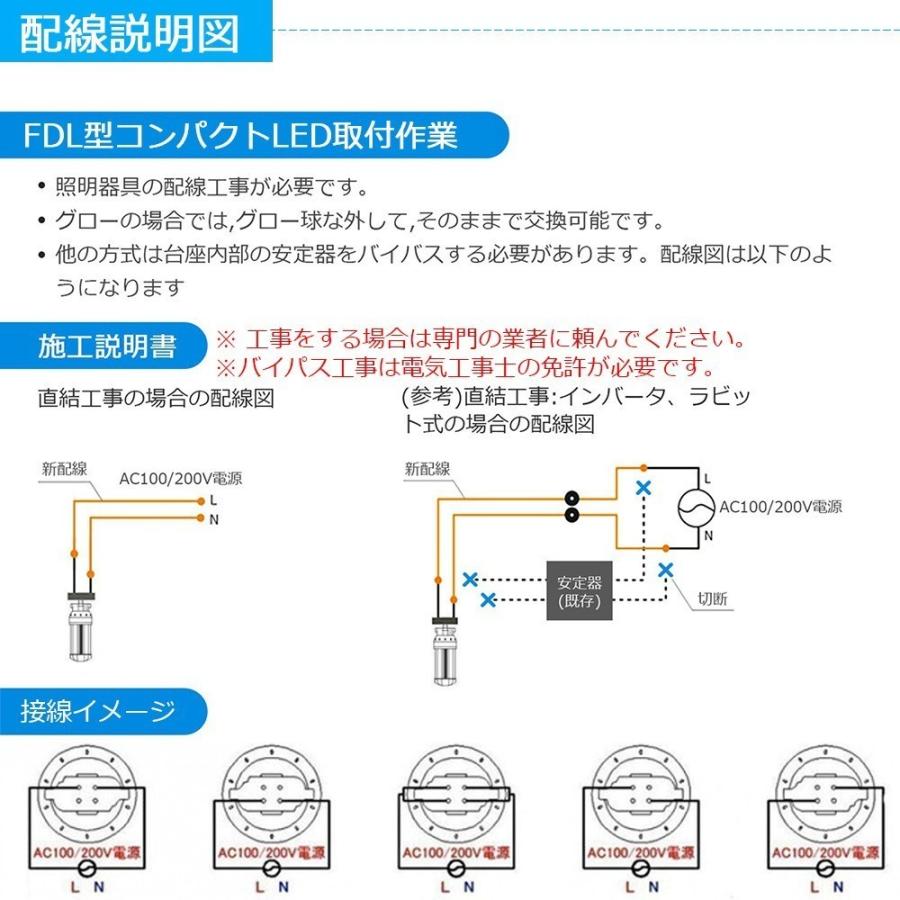 配線説明図

FDL型コンパクトLED取付作業

• 照明器具の配線工事が必要です。
• グローの場合では,グロー球な外して,そのままで交換可能です。
• 他の方式は台座内部の安定器をバイバスする必要があります。配線図は以下のようになります

施工説明書

※ 工事をする場合は専門の業者に頼んでください。
※バイパス工事は電気工事士の免許が必要です。

直結工事の場合の配線図

新配線
AC100/200V電源
L
N

(参考)直結工事:インバータ、ラビット式の場合の配線図

新配線
L
AC100/200V電源
N
安定器
(既存)
切断

接線イメージ

AC100/200V電源
L N

AC100/200V電源
L N

AC100/200V電源
L N

AC100/200V電源
L N

AC100/200V電源
L N