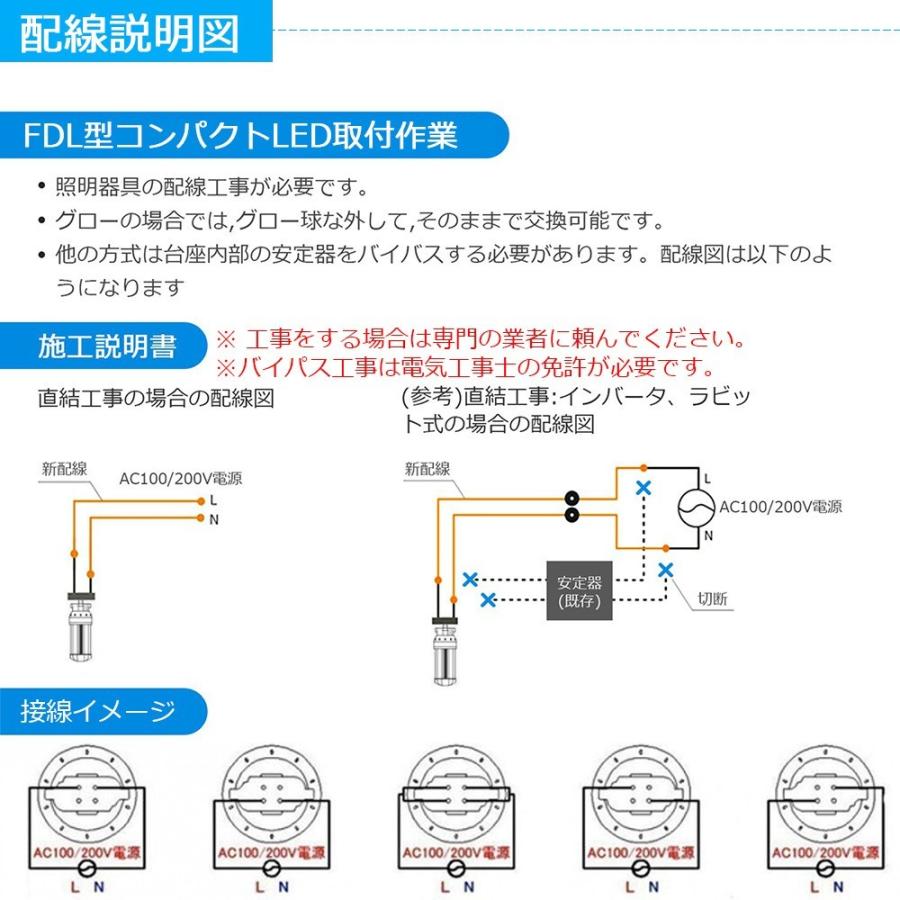 配線説明図

FDL型コンパクトLED取付作業

• 照明器具の配線工事が必要です。
• グローの場合では,グロー球な外して,そのままで交換可能です。
• 他の方式は台座内部の安定器をバイバスする必要があります。配線図は以下のようになります

施工説明書

※ 工事をする場合は専門の業者に頼んでください。
※バイパス工事は電気工事士の免許が必要です。

直結工事の場合の配線図

新配線
AC100/200V電源
L
N

(参考)直結工事:インバータ、ラビット式の場合の配線図

新配線
L
AC100/200V電源
N
安定器
(既存)
切断

接線イメージ

AC100/200V電源
L N

AC100/200V電源
L N

AC100/200V電源
L N

AC100/200V電源
L N

AC100/200V電源
L N