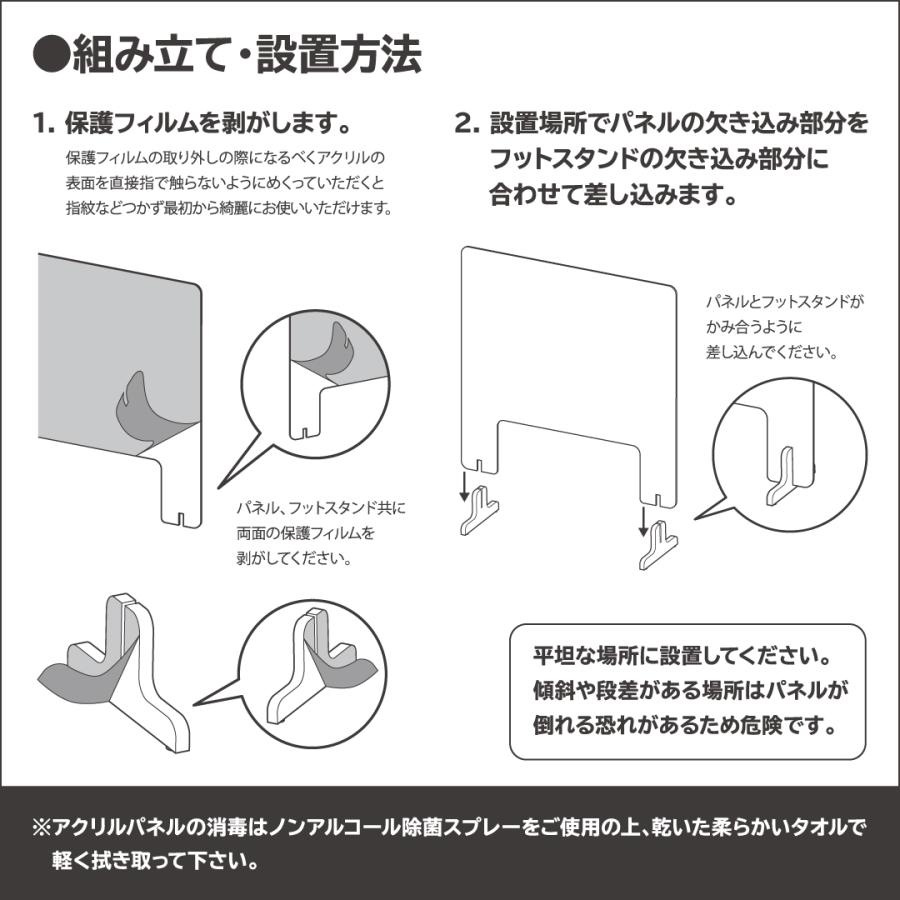 ●組み立て・設置方法

1. 保護フィルムを剥がします。

保護フィルムの取り外しの際になるべくアクリルの表面を直接指で触らないようにめくっていただくと指紋などつかず最初から綺麗にお使いいただけます。

パネル、フットスタンド共に両面の保護フィルムを剥がしてください。

2. 設置場所でパネルの欠き込み部分をフットスタンドの欠き込み部分に合わせて差し込みます。

パネルとフットスタンドがかみ合うように差し込んでください。

平坦な場所に設置してください。傾斜や段差がある場所はパネルが倒れる恐れがあるため危険です。

※アクリルパネルの消毒はノンアルコール除菌スプレーをご使用の上、乾いた柔らかいタオルで軽く拭き取って下さい。