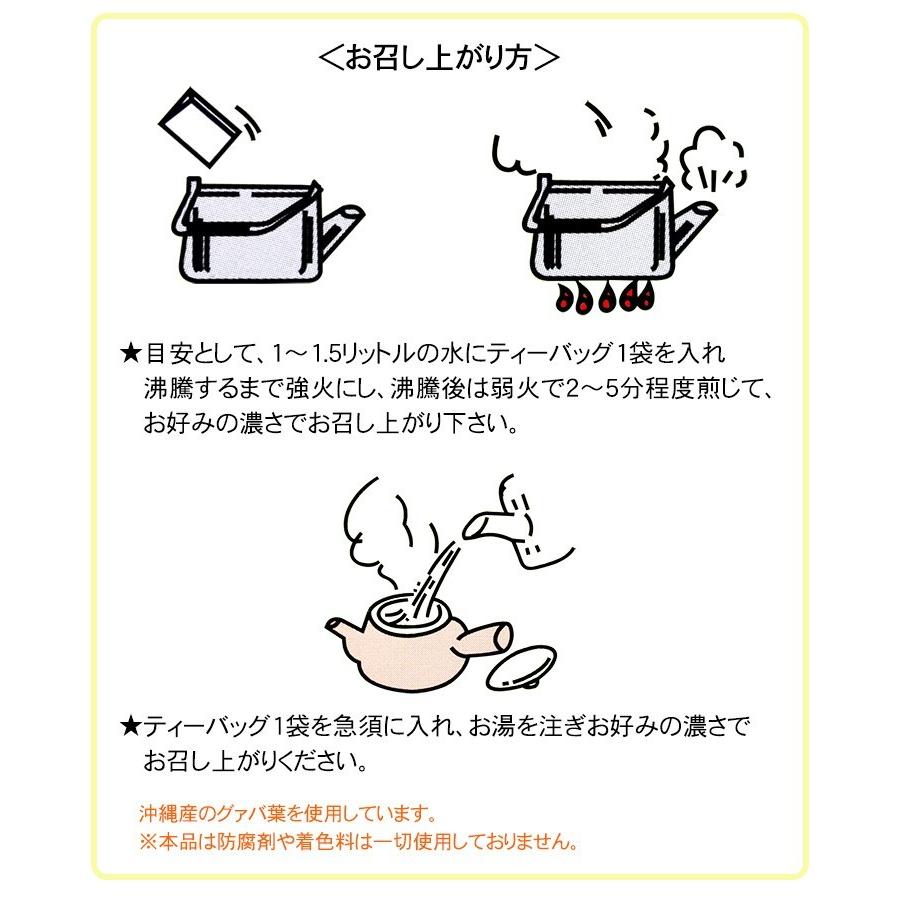 ＜お召し上がり方＞

★目安として、1～1.5リットルの水にティーバッグ1袋を入れ沸騰するまで強火にし、沸騰後は弱火で2～5分程度煎じて、お好みの濃さでお召し上がり下さい。

★ティーバッグ1袋を急須に入れ、お湯を注ぎお好みの濃さでお召し上がりください。

沖縄産のグァバ葉を使用しています。
※本品は防腐剤や着色料は一切使用しておりません。