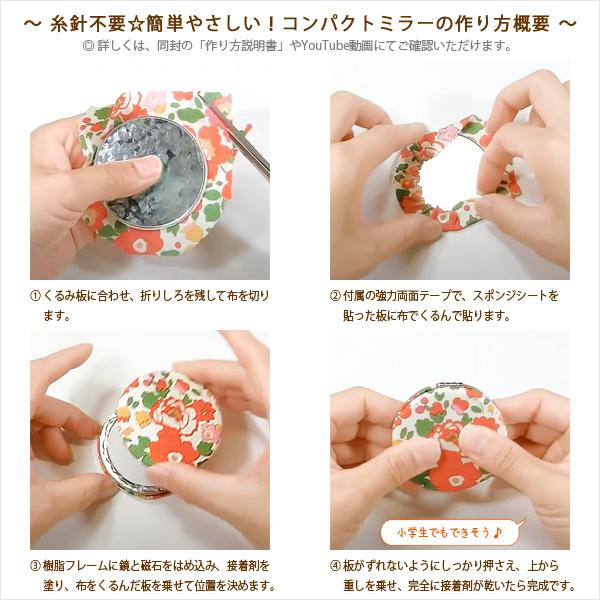 ～ 糸針不要☆簡単やさしい！コンパクトミラーの作り方概要 ～
◎ 詳しくは、同封の「作り方説明書」やYouTube動画にてご確認いただけます。

① くるみ板に合わせ、折りしろを残して布を切ります。

② 付属の強力両面テープで、スポンジシートを貼った板に布でくるんで貼ります。

③ 樹脂フレームに鏡と磁石をはめ込み、接着剤を塗り、布をくるんだ板を乗せて位置を決めます。

小学生でもできそう♪

④ 板がずれないようにしっかり押さえ、上から重しを乗せ、完全に接着剤が乾いたら完成です。