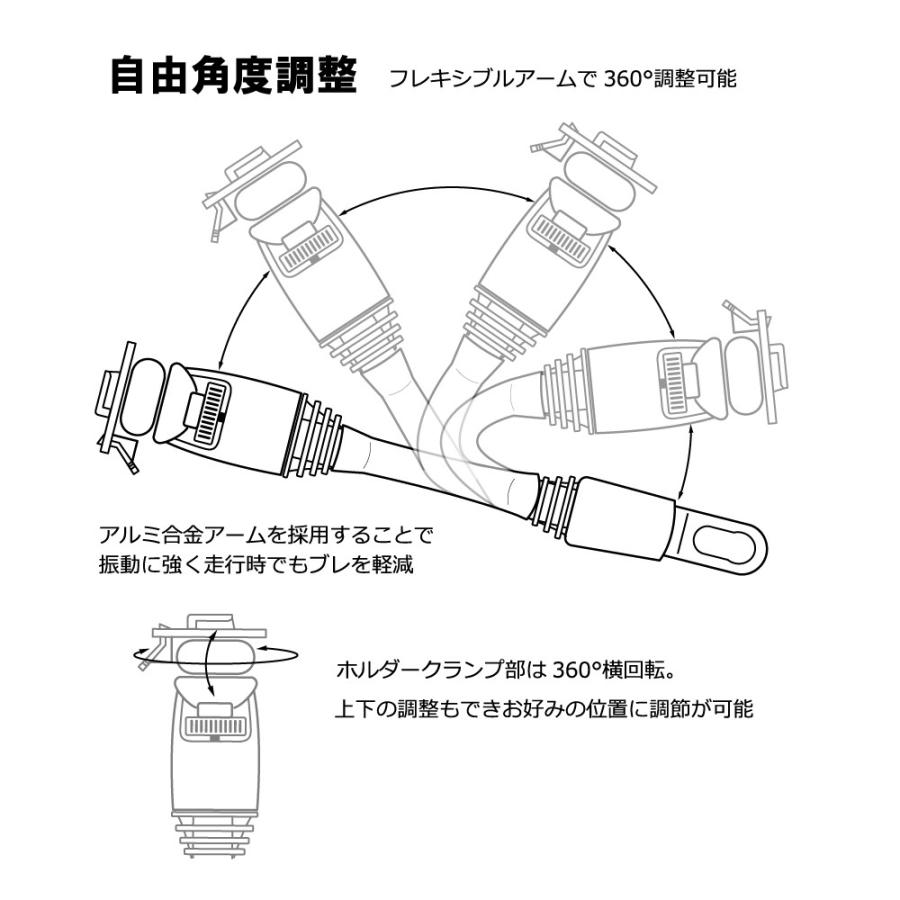 自由角度調整 フレキシブルアームで 360°調整可能

アルミ合金アームを採用することで振動に強く走行時でもブレを軽減

ホルダークランプ部は 360°横回転。
上下の調整もできお好みの位置に調節が可能