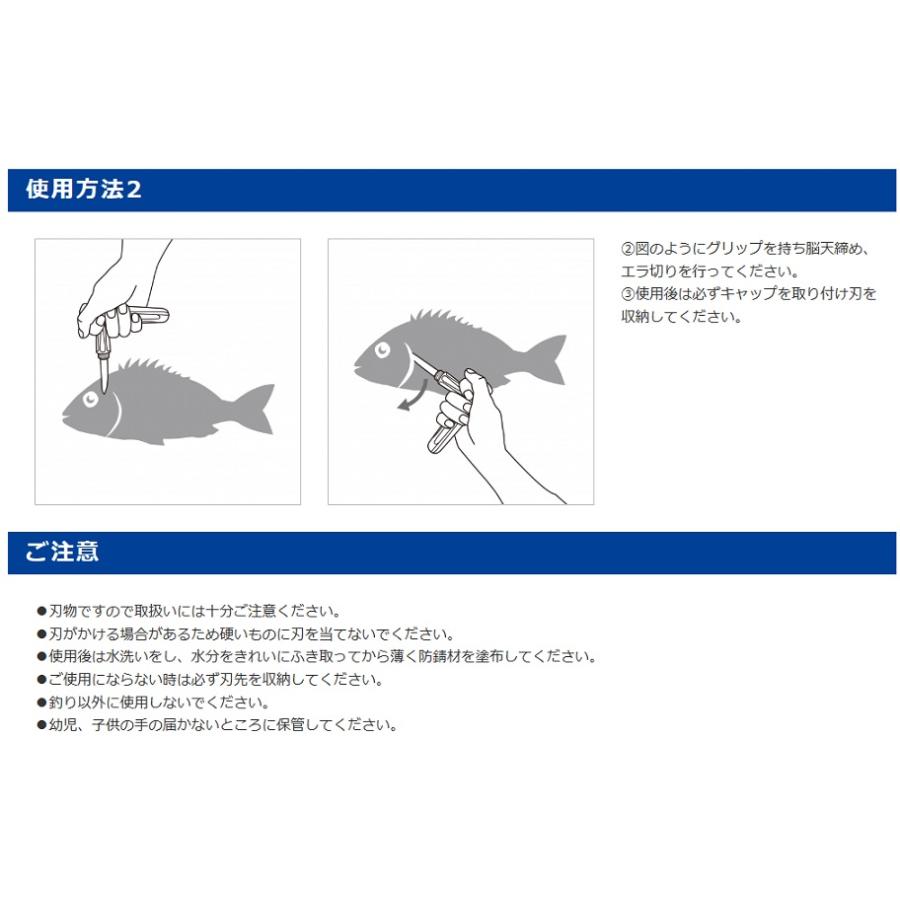 使用方法2

②図のようにグリップを持ち脳天締め、エラ切りを行ってください。
③使用後は必ずキャップを取り付け刃を収納してください。

ご注意

●刃物ですので取扱いには十分ご注意ください。
●刃がかける場合があるため硬いものに刃を当てないでください。
●使用後は水洗いをし、水分をきれいにふき取ってから薄く防錆材を塗布してください。
●ご使用にならない時は必ず刃先を収納してください。
●釣り以外に使用しないでください。
●幼児、子供の手の届かないところに保管してください。