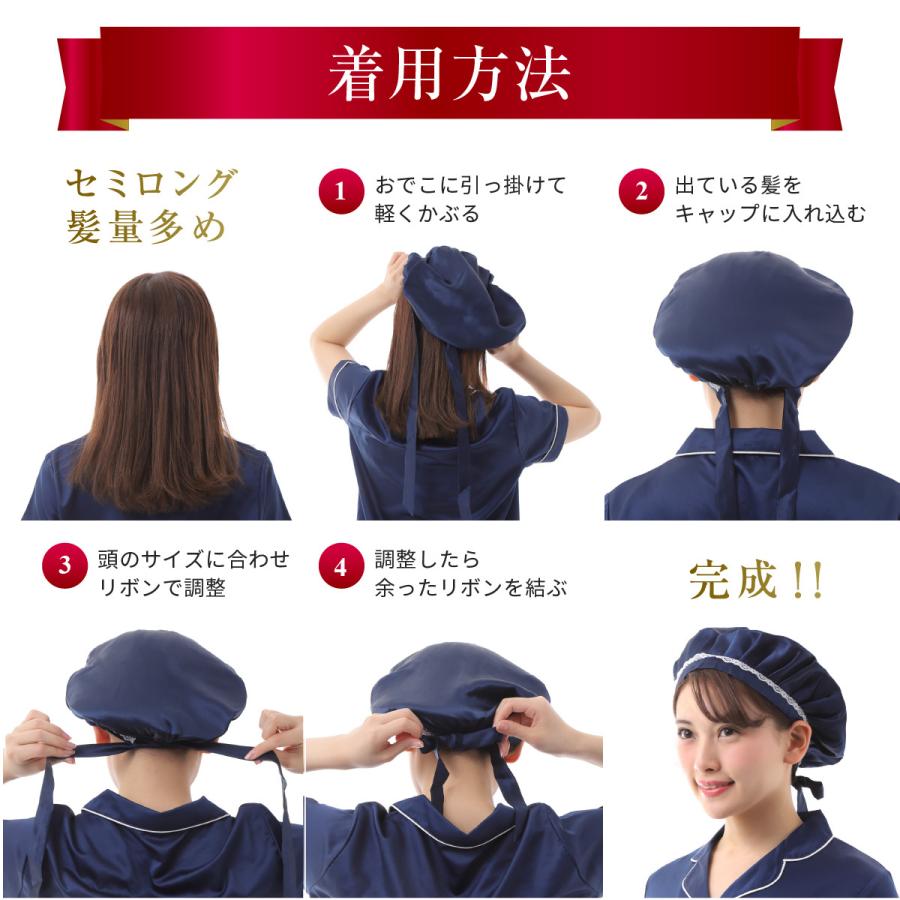 着用方法

セミロング
髪量多め

1 おでこに引っ掛けて
軽くかぶる

2 出ている髪を
キャップに入れ込む

3 頭のサイズに合わせ
リボンで調整

4 調整したら
余ったリボンを結ぶ

完成!!