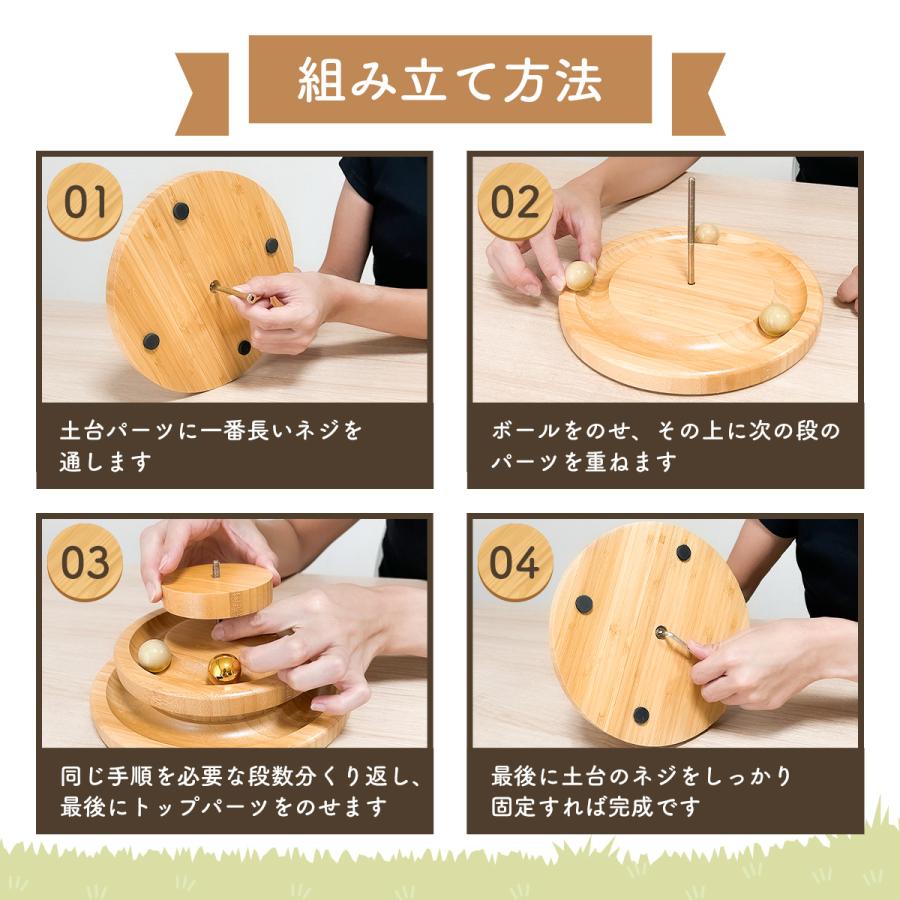 組み立て方法

01

土台パーツに一番長いネジを通します

02

ボールをのせ、その上に次の段のパーツを重ねます

03

同じ手順を必要な段数分くり返し、最後にトップパーツをのせます

04

最後に土台のネジをしっかり固定すれば完成です