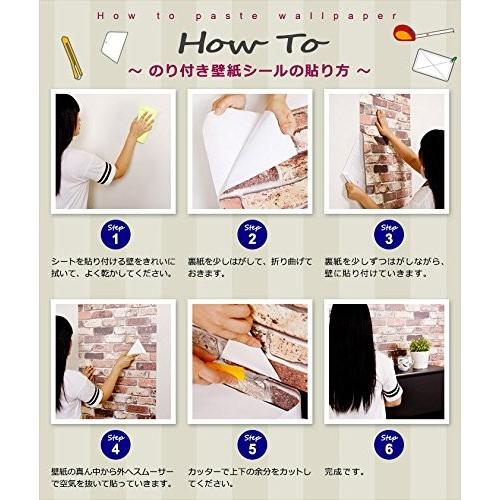 How to paste wallpaper

How To

~ のり付き壁紙シールの貼り方 ~

Step 1

シートを貼り付ける壁をきれいに拭いて、よく乾かしてください。

Step 2

裏紙を少しはがして、折り曲げておきます。

Step 3

裏紙を少しずつはがしながら、壁に貼り付けていきます。

Step 4

壁紙の真ん中から外へスムーサーで空気を抜いて貼っていきます。

Step 5

カッターで上下の余分をカットしてください。

Step 6

完成です。