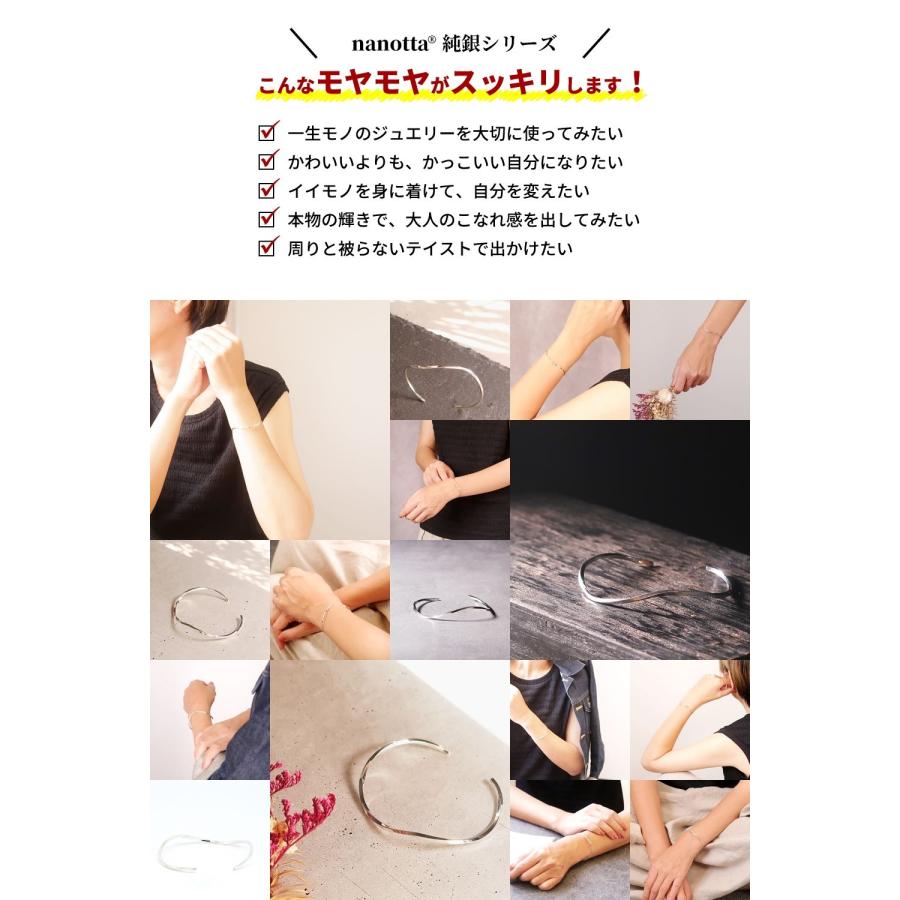 nanotta® 純銀シリーズ

こんなモヤモヤがスッキリします！

一生モノのジュエリーを大切に使ってみたい
かわいいよりも、かっこいい自分になりたい
イイモノを身に着けて、自分を変えたい
本物の輝きで、大人のこなれ感を出してみたい
周りと被らないテイストで出かけたい