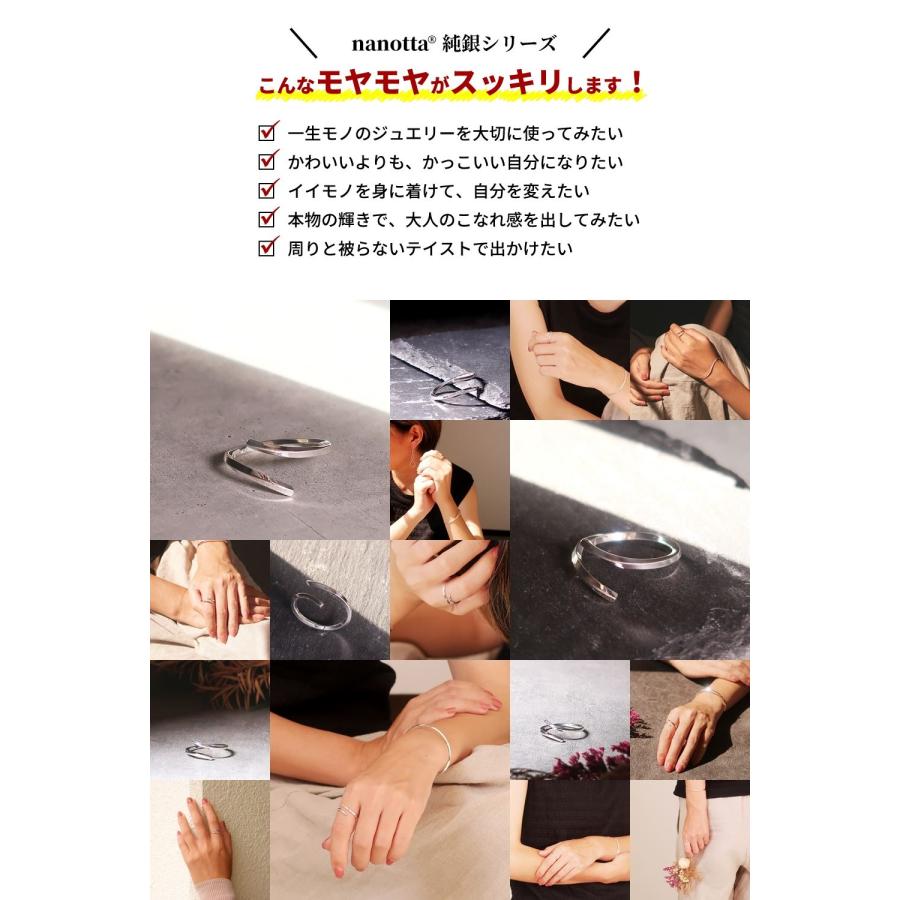 nanotta® 純銀シリーズ

こんなモヤモヤがスッキリします！

一生モノのジュエリーを大切に使ってみたい
かわいいよりも、かっこいい自分になりたい
イイモノを身に着けて、自分を変えたい
本物の輝きで、大人のこなれ感を出してみたい
周りと被らないテイストで出かけたい