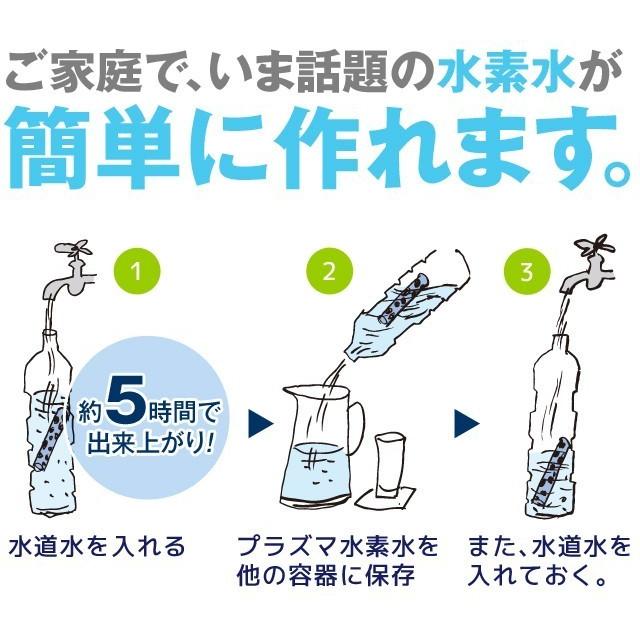 ご家庭で、いま話題の水素水が
簡単に作れます。

1

約5時間で出来上がり!

水道水を入れる

2

プラズマ水素水を他の容器に保存

3

また、水道水を入れておく。