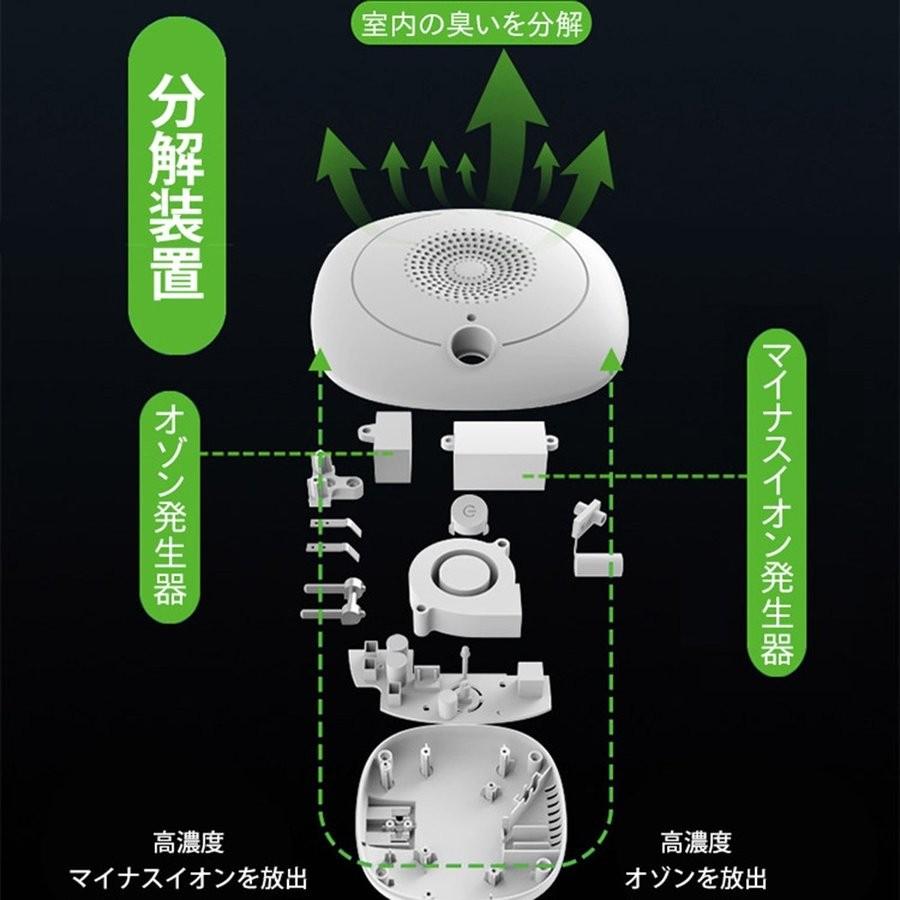 室内の臭いを分解

分解装置

オゾン発生器

マイナスイオン発生器

高濃度
マイナスイオンを放出

高濃度
オゾンを放出