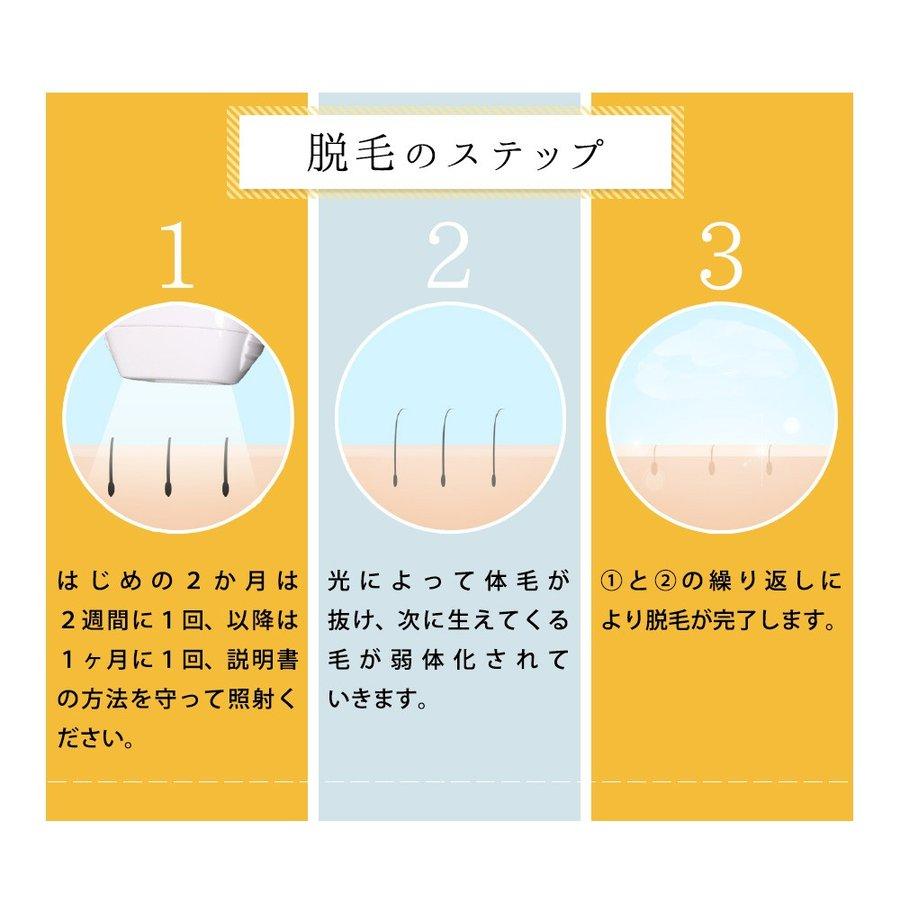 脱毛のステップ

1

はじめの２か月は２週間に１回、以降は１ヶ月に１回、説明書の方法を守って照射ください。

2

光によって体毛が抜け、次に生えてくる毛が弱体化されていきます。

3

①と②の繰り返しにより脱毛が完了します。