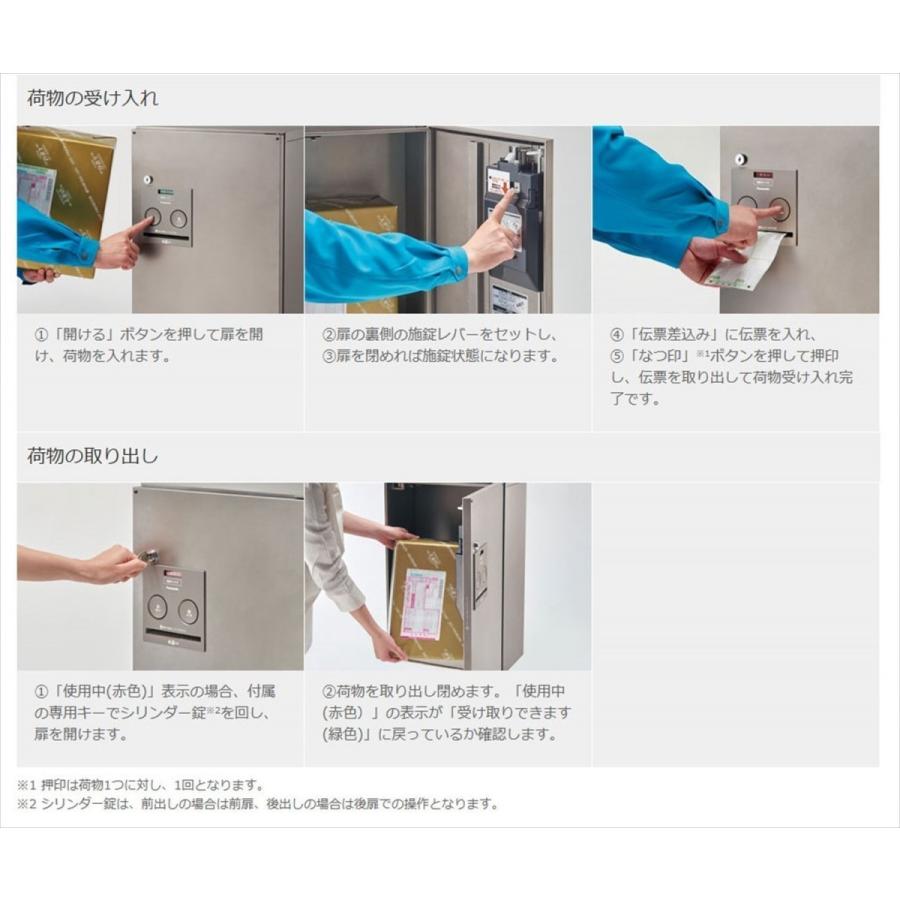 荷物の受け入れ

①「開ける」ボタンを押して扉を開け、荷物を入れます。

②扉の裏側の施錠レバーをセットし、③扉を閉めれば施錠状態になります。

④「伝票差込み」に伝票を入れ、⑤「なつ印」※1ボタンを押して押印し、伝票を取り出して荷物受け入れ完了です。

荷物の取り出し

①「使用中(赤色)」表示の場合、付属の専用キーでシリンダー錠※2を回し、扉を開けます。

②荷物を取り出し閉めます。「使用中(赤色)」の表示が「受け取りできます(緑色)」に戻っているか確認します。

※1 押印は荷物1つに対し、1回となります。
※2 シリンダー錠は、前出しの場合は前扉、後出しの場合は後扉での操作となります。