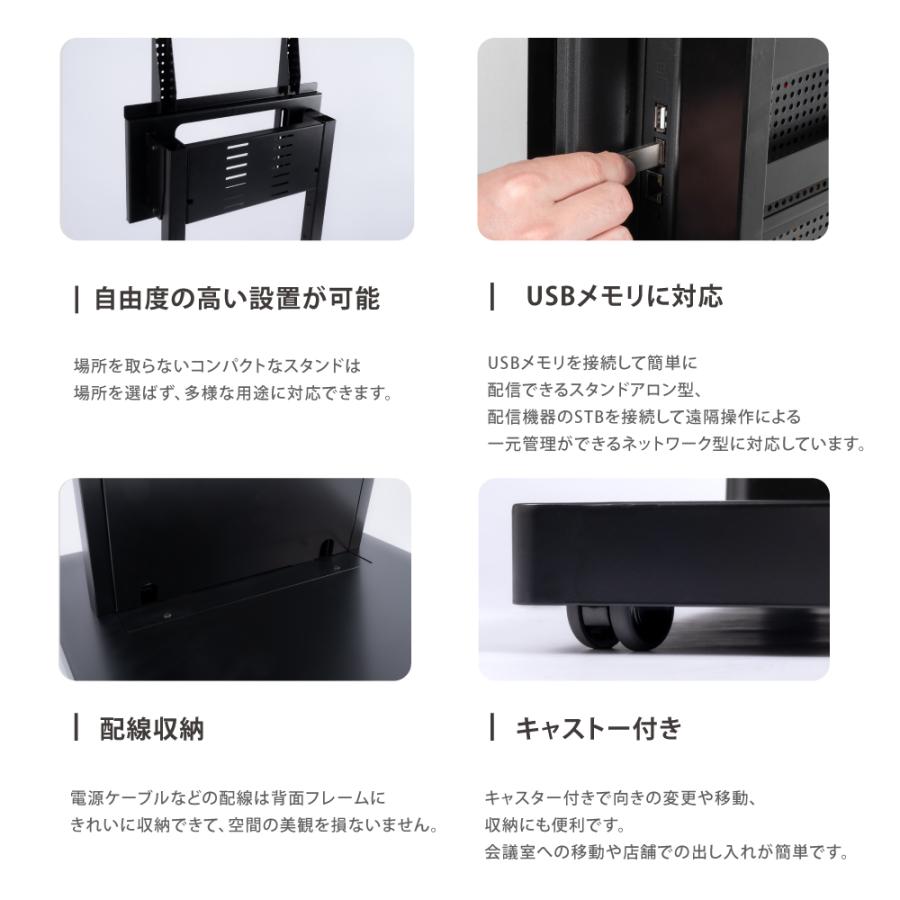 | 自由度の高い設置が可能

場所を取らないコンパクトなスタンドは
場所を選ばず、多様な用途に対応できます。

| USBメモリに対応

USBメモリを接続して簡単に
配信できるスタンドアロン型、
配信機器のSTBを接続して遠隔操作による
一元管理ができるネットワーク型に対応しています。

| 配線収納

電源ケーブルなどの配線は背面フレームに
きれいに収納できて、空間の美観を損ないません。

| キャストー付き

キャスター付きで向きの変更や移動、
収納にも便利です。
会議室への移動や店舗での出し入れが簡単です。