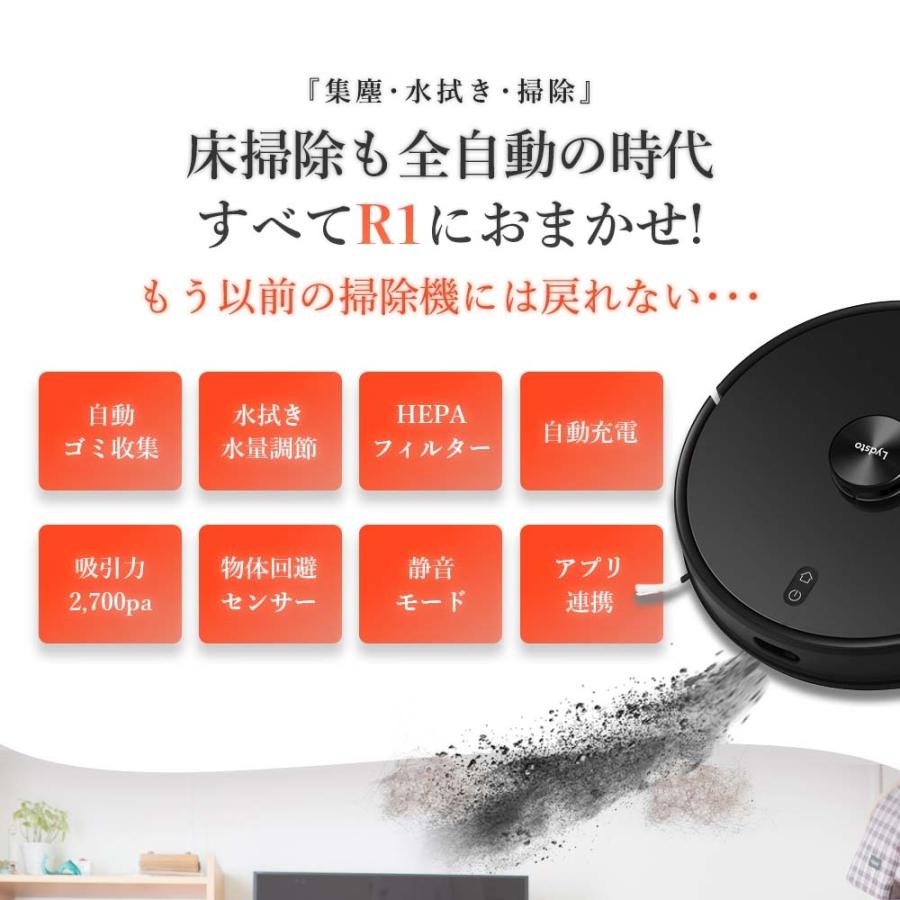 『集塵・水拭き・掃除』

床掃除も全自動の時代
すべてR1におまかせ!

もう以前の掃除機には戻れない・・・

自動
ゴミ収集

水拭き
水量調節

HEPA
フィルター

自動充電

吸引力
2,700pa

物体回避
センサー

静音
モード

アプリ
連携

Lydsto