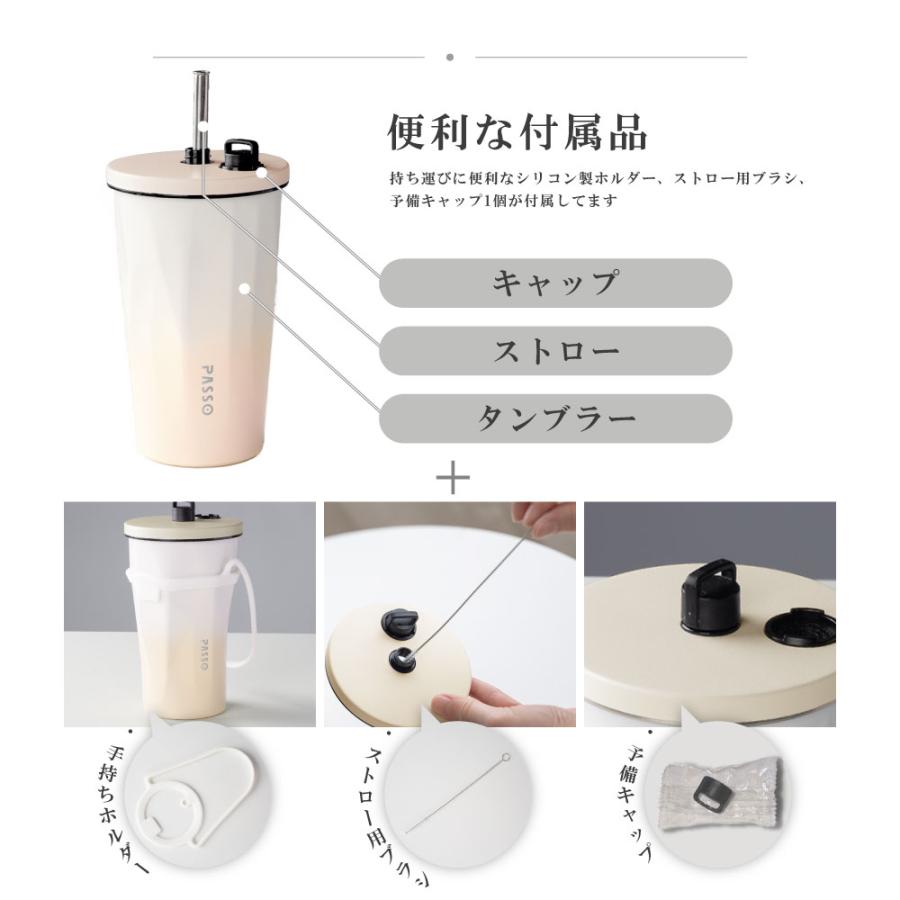 便利な付属品

持ち運びに便利なシリコン製ホルダー、ストロー用ブラシ、予備キャップ1個が付属してます

キャップ

ストロー

タンブラー

PASSO

+

PASSO

手持ちホルダー

ストロー用ブラシ

予備キャップ