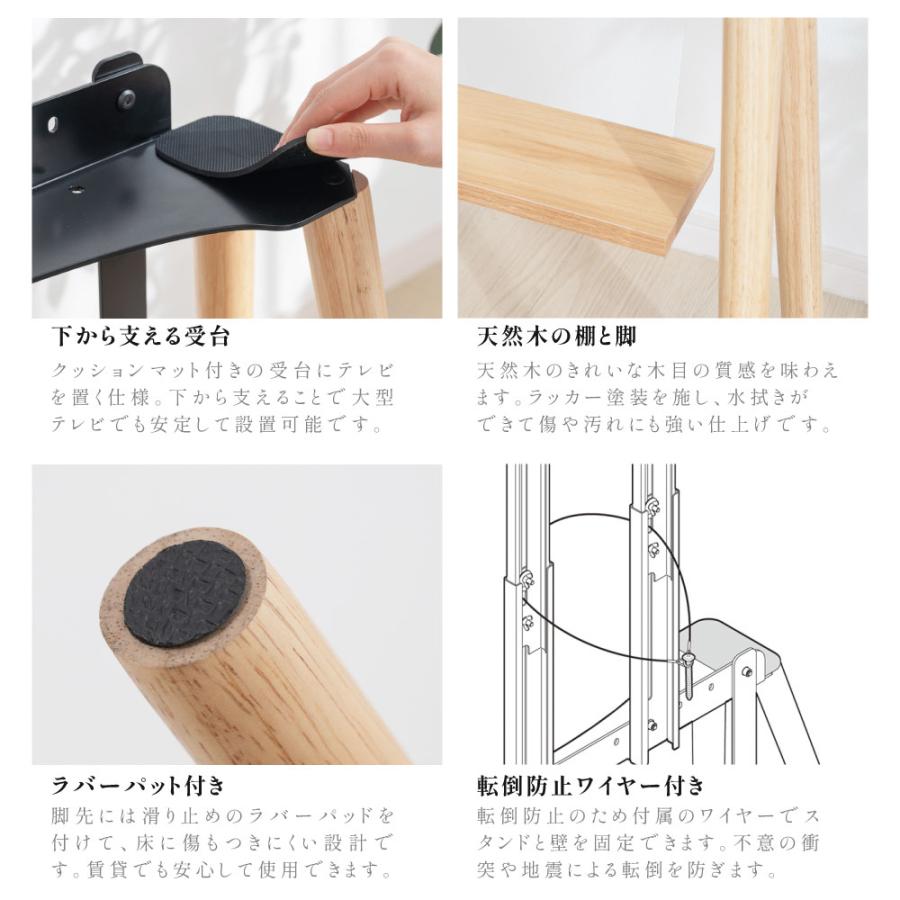 下から支える受台
クッションマット付きの受台にテレビを置く仕様。下から支えることで大型テレビでも安定して設置可能です。

天然木の棚と脚
天然木のきれいな木目の質感を味わえます。ラッカー塗装を施し、水拭きができて傷や汚れにも強い仕上げです。

ラバーパット付き
脚先には滑り止めのラバーパッドを付けて、床に傷もつきにくい設計です。賃貸でも安心して使用できます。

転倒防止ワイヤー付き
転倒防止のため付属のワイヤーでスタンドと壁を固定できます。不意の衝突や地震による転倒を防ぎます。