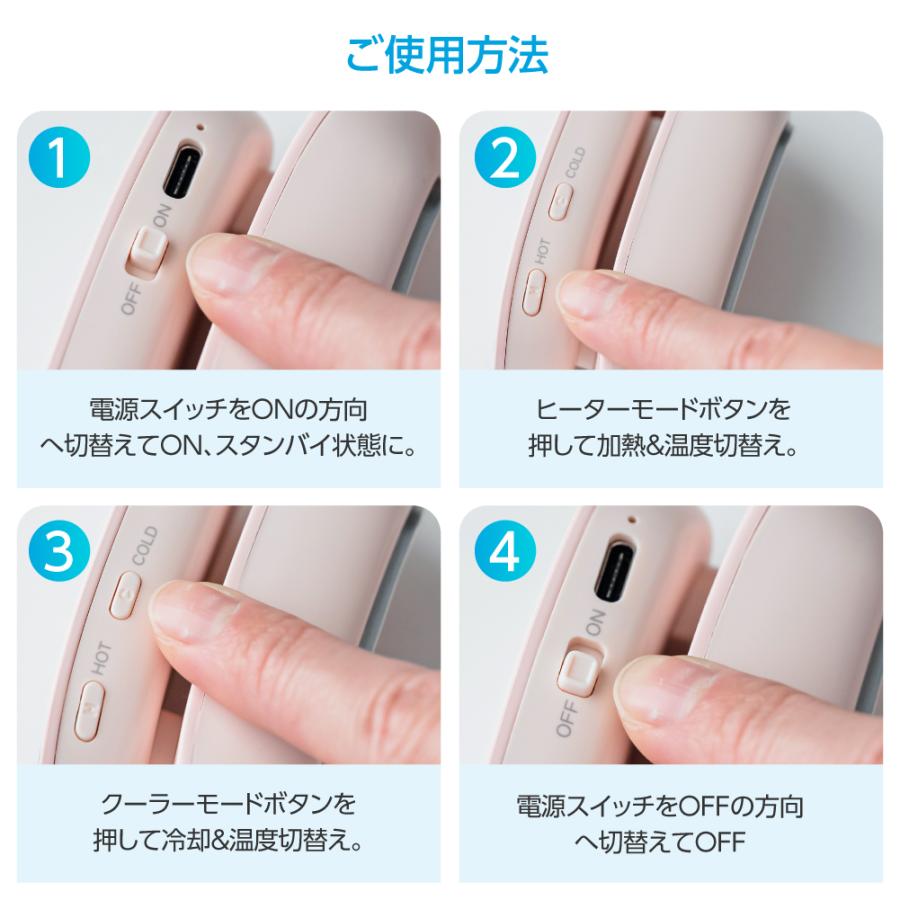 ご使用方法

1

ON

OFF

電源スイッチをONの方向へ切替えてON、スタンバイ状態に。

2

COLD

HOT

ヒーターモードボタンを押して加熱&温度切替え。

3

COLD

HOT

クーラーモードボタンを押して冷却&温度切替え。

4

ON

OFF

電源スイッチをOFFの方向へ切替えてOFF