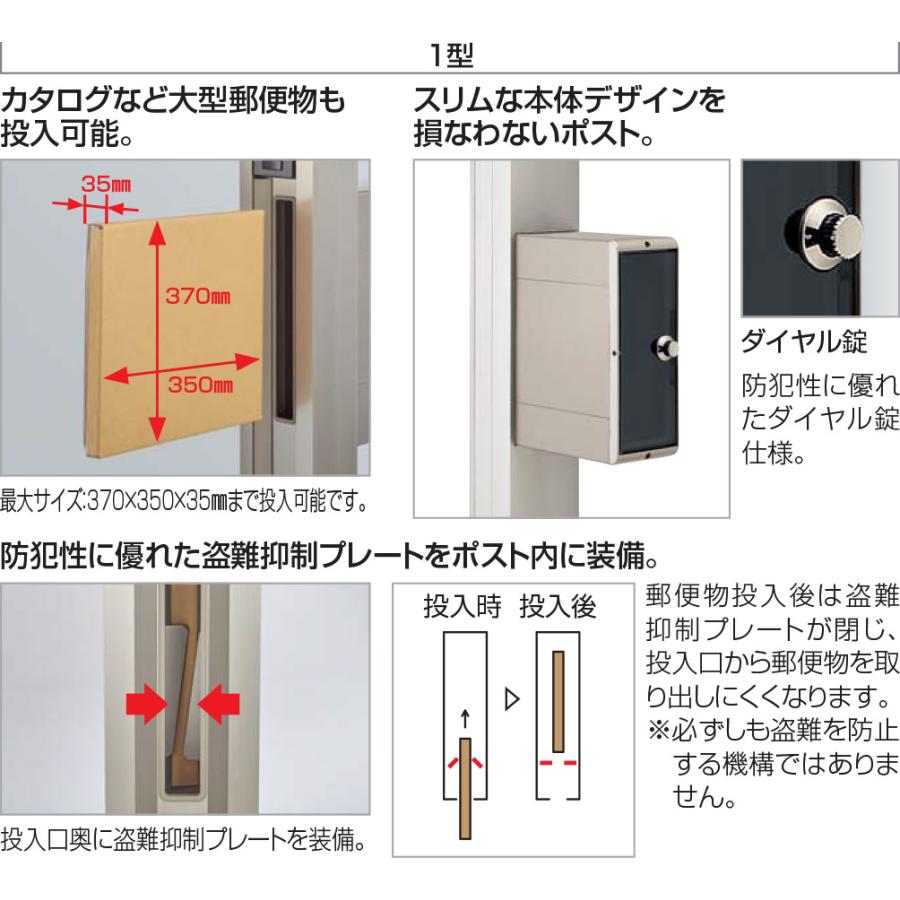 1型

カタログなど大型郵便物も投入可能。

35㎜

370㎜

350㎜

最大サイズ:370×350×35㎜まで投入可能です。

スリムな本体デザインを損なわないポスト。

ダイヤル錠

防犯性に優れたダイヤル錠仕様。

防犯性に優れた盗難抑制プレートをポスト内に装備。

投入口奥に盗難抑制プレートを装備。

投入時 投入後

郵便物投入後は盗難抑制プレートが閉じ、投入口から郵便物を取り出しにくくなります。
※必ずしも盗難を防止する機構ではありません。