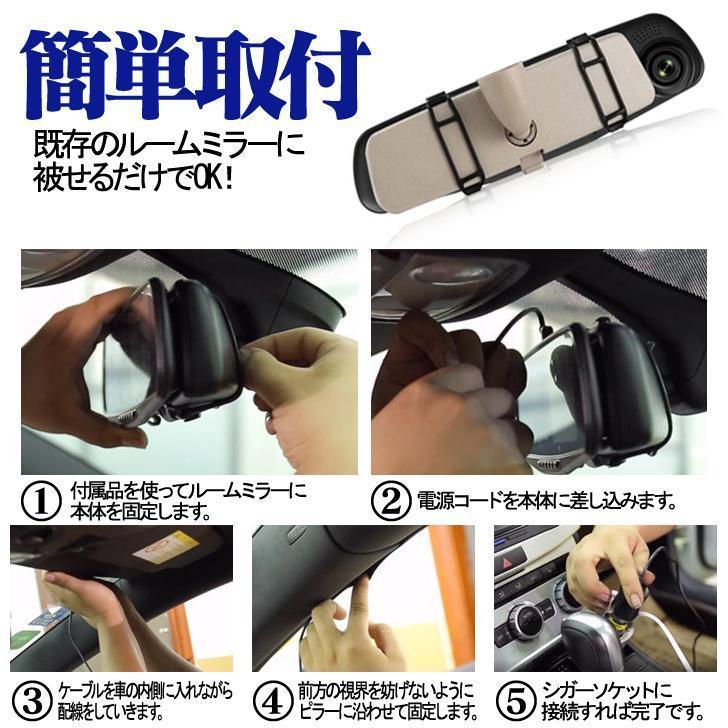 簡単取付

既存のルームミラーに被せるだけでOK!

① 付属品を使ってルームミラーに本体を固定します。

② 電源コードを本体に差し込みます。

③ ケーブルを車の内側に入れながら配線をしていきます。

④ 前方の視界を妨げないようにピラーに沿わせて固定します。

⑤ シガーソケットに接続すれば完了です。