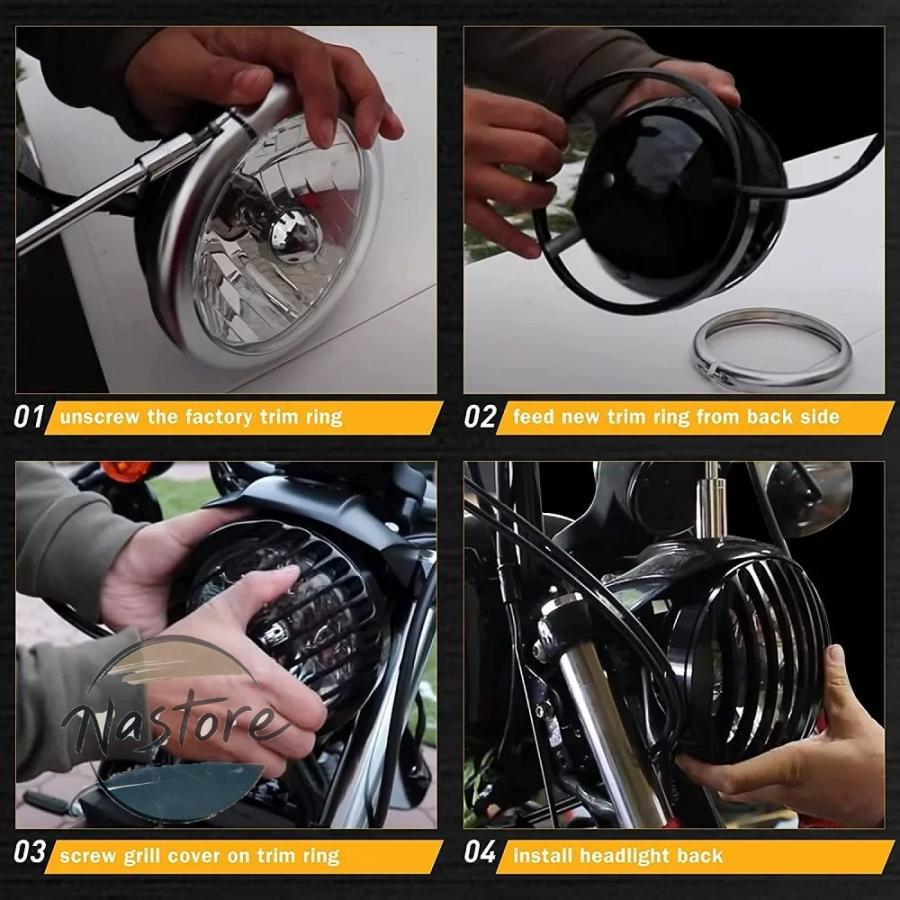 01 unscrew the factory trim ring

02 feed new trim ring from back side

Nastore

03 screw grill cover on trim ring

04 install headlight back