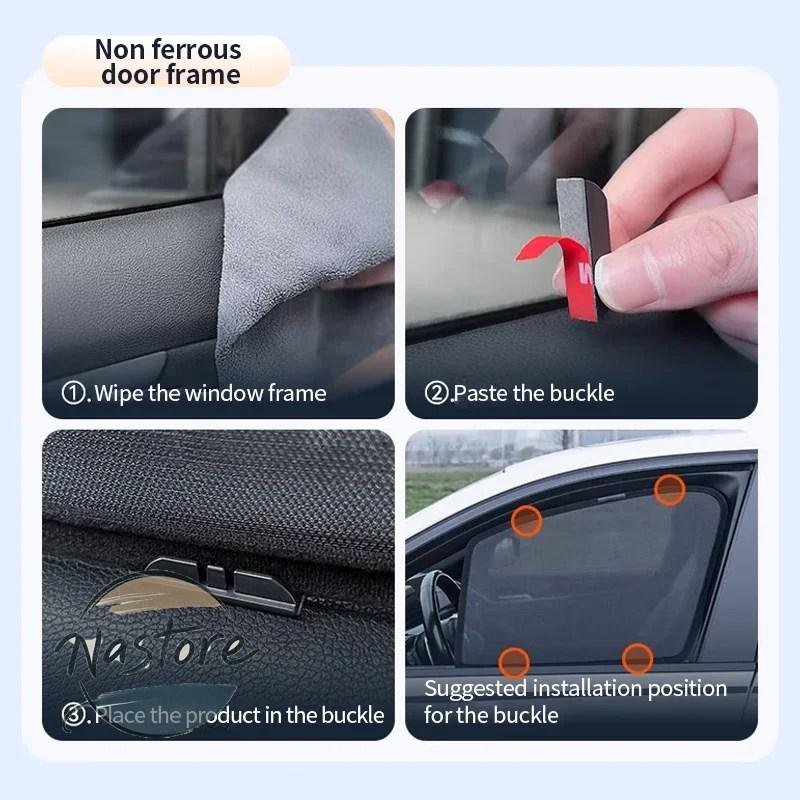 Non ferrous
door frame

①. Wipe the window frame

②.Paste the buckle

③. Place the product in the buckle

Suggested installation position for the buckle

Nastore