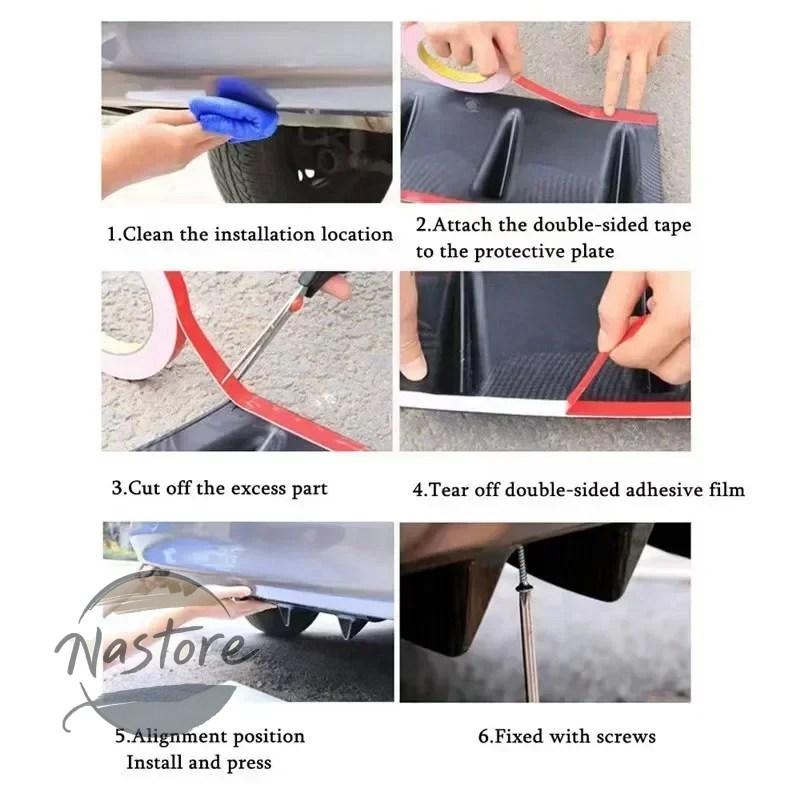 1.Clean the installation location

2.Attach the double-sided tape to the protective plate

3.Cut off the excess part

4.Tear off double-sided adhesive film

Nastore

5.Alignment position Install and press

6.Fixed with screws