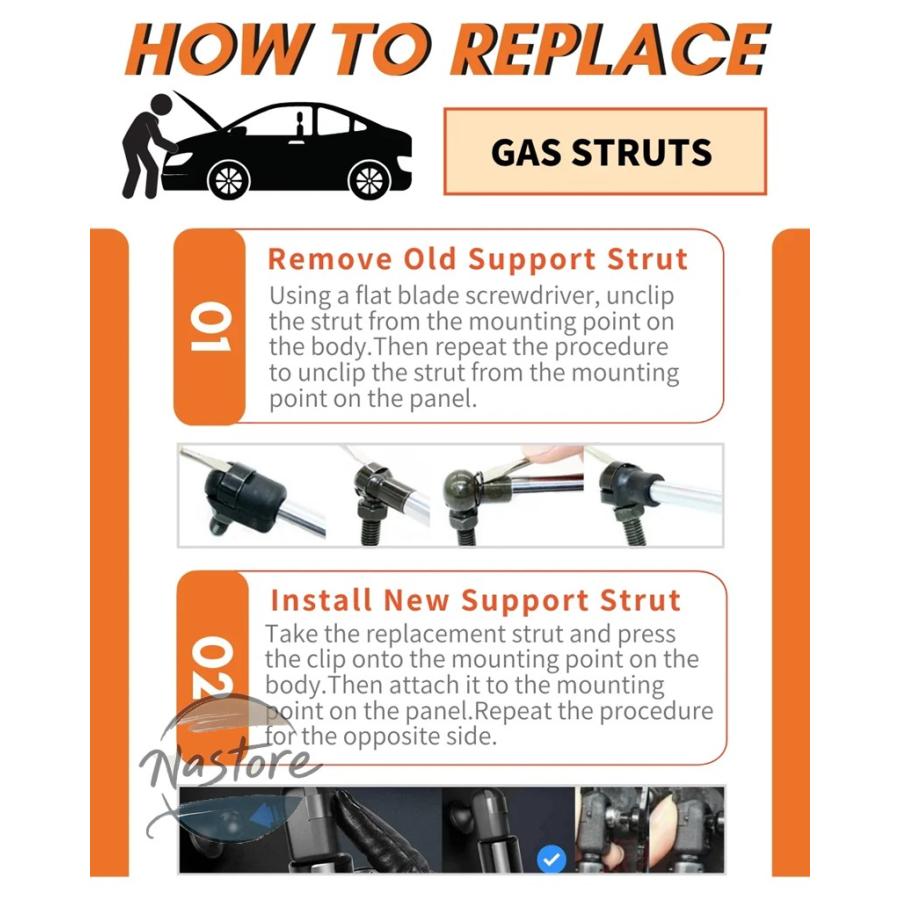 HOW TO REPLACE

GAS STRUTS

01

Remove Old Support Strut

Using a flat blade screwdriver, unclip the strut from the mounting point on the body.Then repeat the procedure to unclip the strut from the mounting point on the panel.

02

Install New Support Strut

Take the replacement strut and press the clip onto the mounting point on the body.Then attach it to the mounting point on the panel.Repeat the procedure for the opposite side.

Nastore