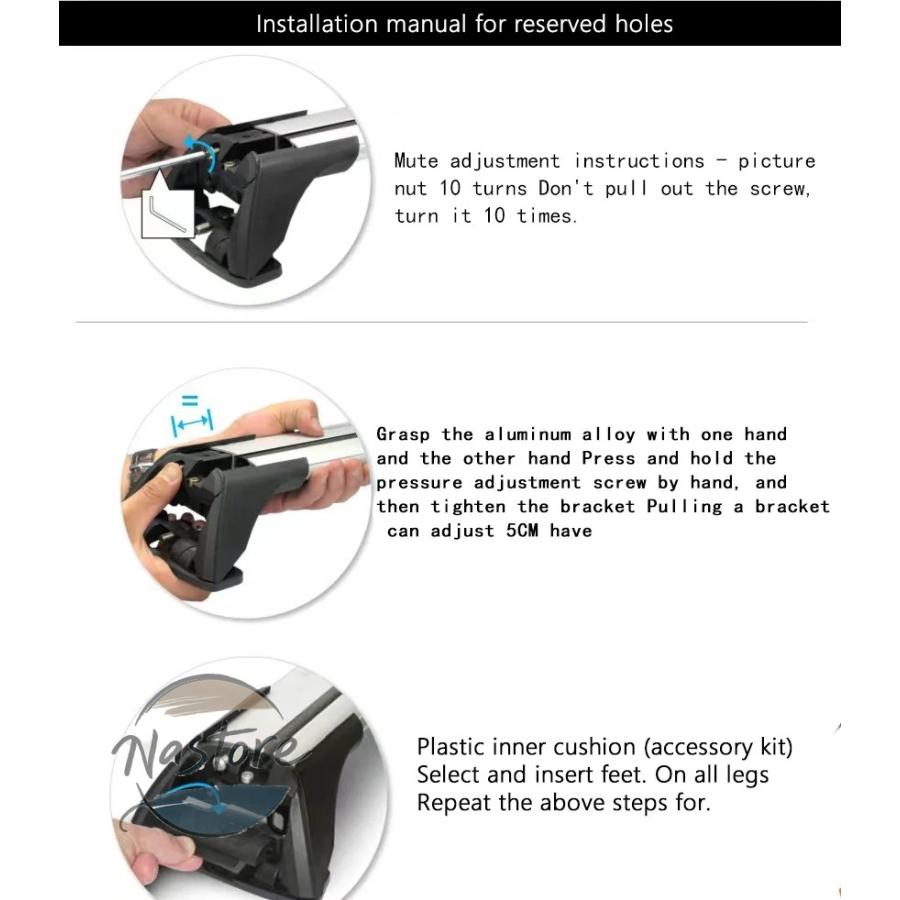 Installation manual for reserved holes

Mute adjustment instructions - picture nut 10 turns Don't pull out the screw, turn it 10 times.

=

Grasp the aluminum alloy with one hand and the other hand Press and hold the pressure adjustment screw by hand, and then tighten the bracket Pulling a bracket can adjust 5CM have

NaStore

Plastic inner cushion (accessory kit)
Select and insert feet. On all legs
Repeat the above steps for.