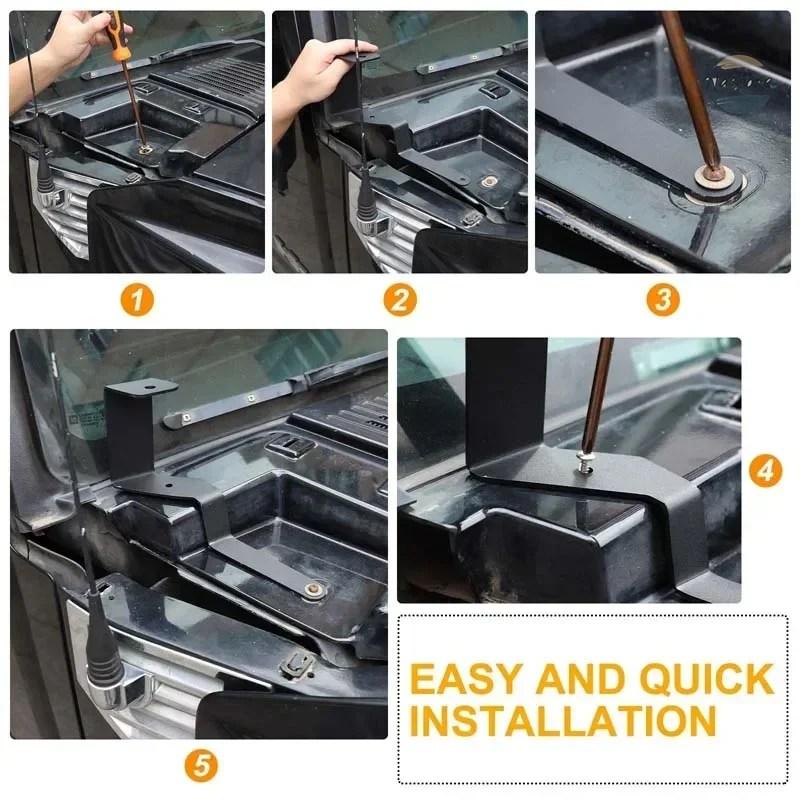 1

2

3

4

5

EASY AND QUICK INSTALLATION