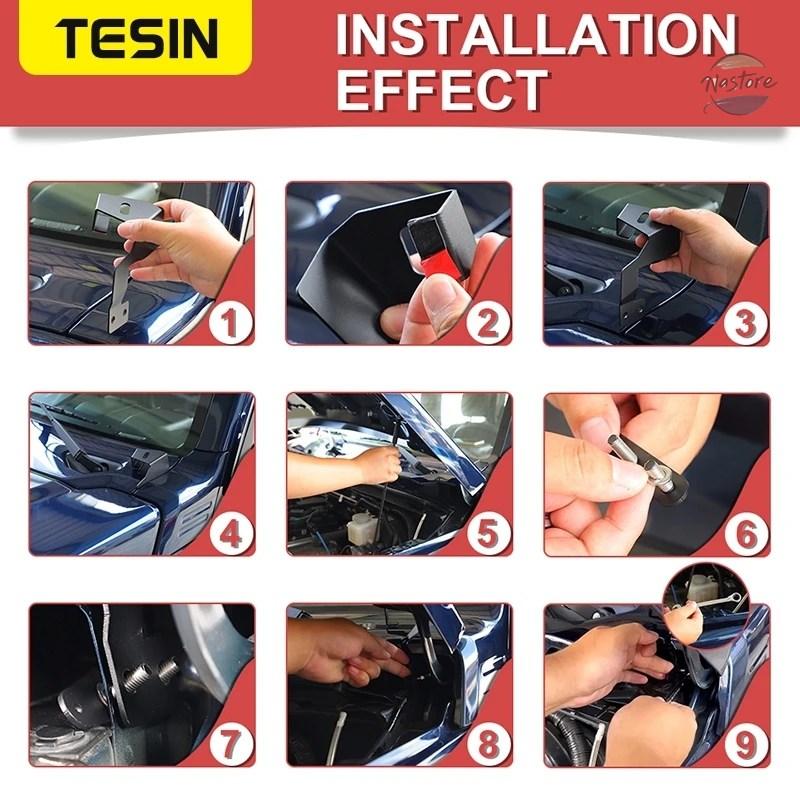 TESIN

INSTALLATION EFFECT

Nastore

1

2

3

4

5

6

7

8

9