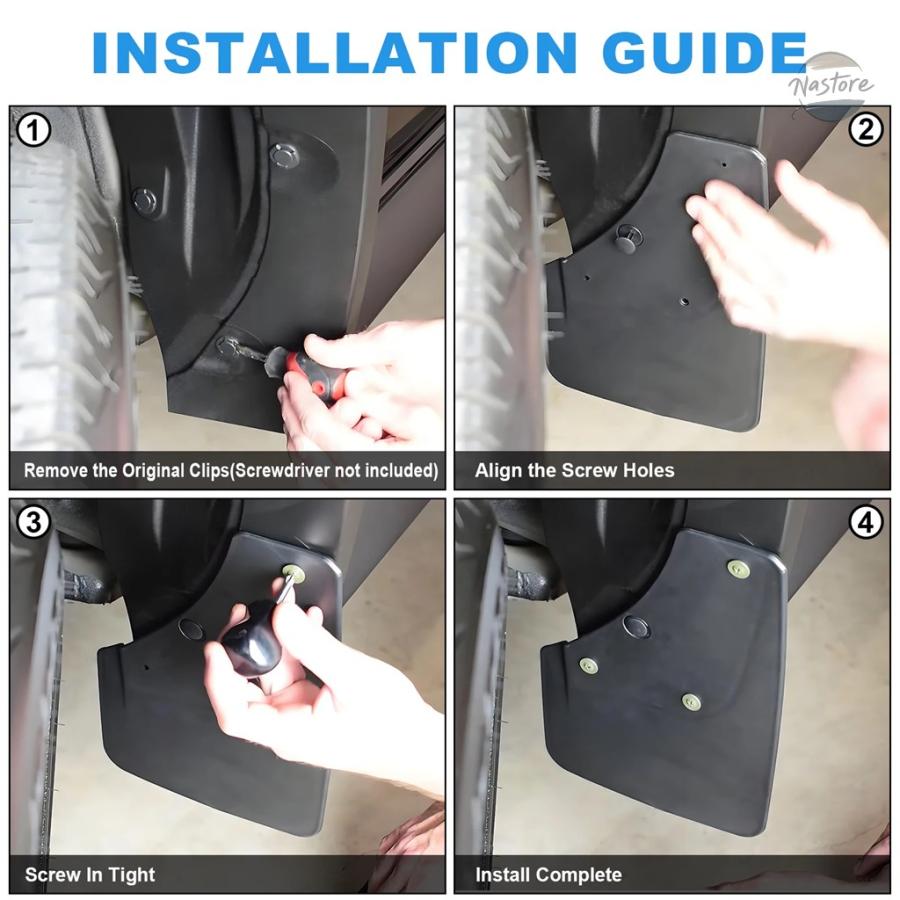 INSTALLATION GUIDE

1

Remove the Original Clips(Screwdriver not included)

2

Align the Screw Holes

3

Screw In Tight

4

Install Complete

Nastore