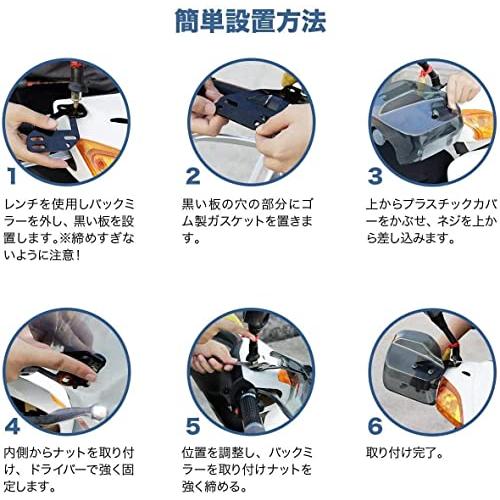 簡単設置方法

1

レンチを使用しバックミラーを外し、黒い板を設置します。※締めすぎないように注意！

2

黒い板の穴の部分にゴム製ガスケットを置きます。

3

上からプラスチックカバーをかぶせ、ネジを上から差し込みます。

4

内側からナットを取り付け、ドライバーで強く固定します。

5

位置を調整し、バックミラーを取り付けナットを強く締める。

6

取り付け完了。