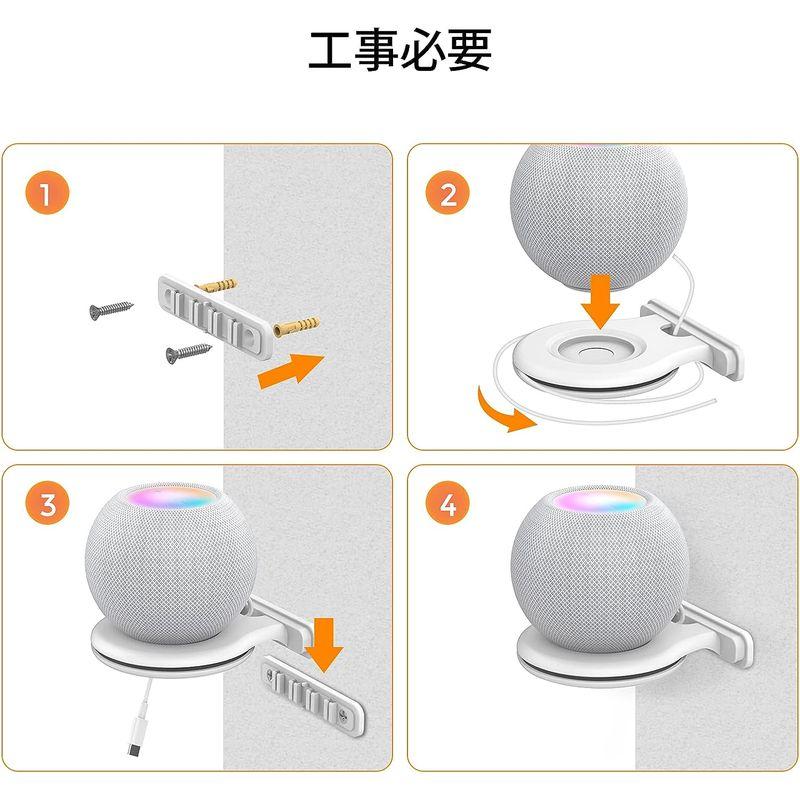 工事必要

1

2

3

4