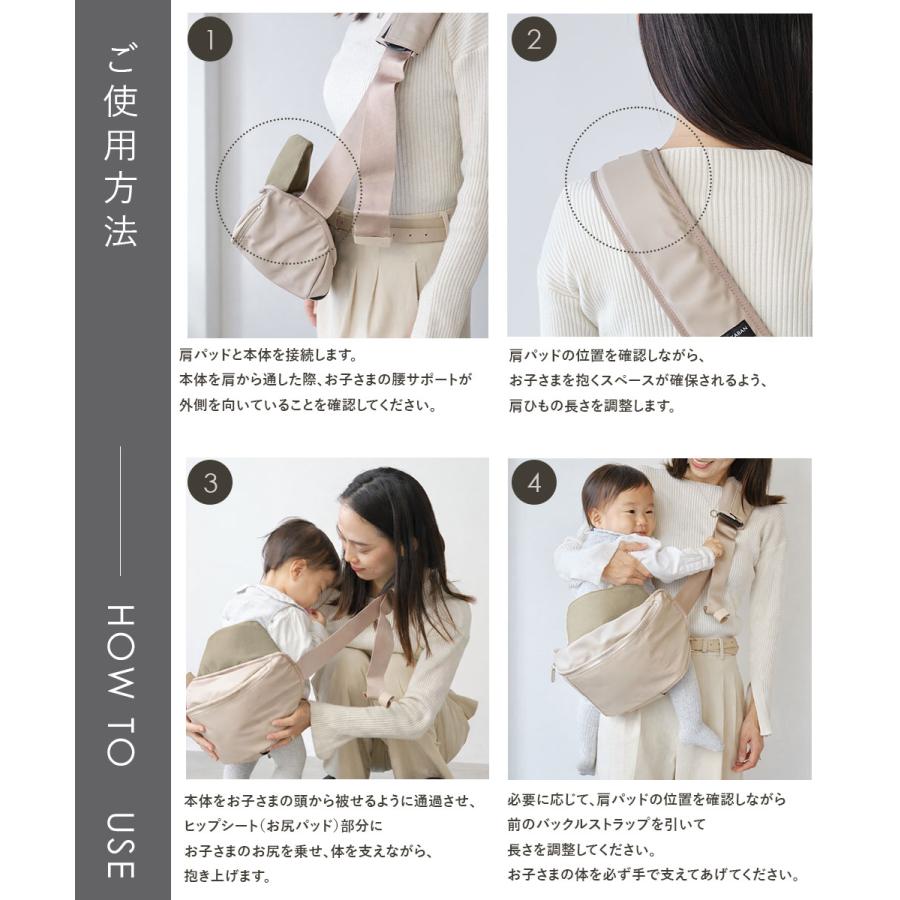 ご使用方法

HOW TO USE

1

肩パッドと本体を接続します。
本体を肩から通した際、お子さまの腰サポートが外側を向いていることを確認してください。

2

肩パッドの位置を確認しながら、
お子さまを抱くスペースが確保されるよう、
肩ひもの長さを調整します。

3

本体をお子さまの頭から被せるように通過させ、
ヒップシート(お尻パッド)部分に
お子さまのお尻を乗せ、体を支えながら、
抱き上げます。

4

必要に応じて、肩パッドの位置を確認しながら
前のバックルストラップを引いて
長さを調整してください。
お子さまの体を必ず手で支えてあげてください。