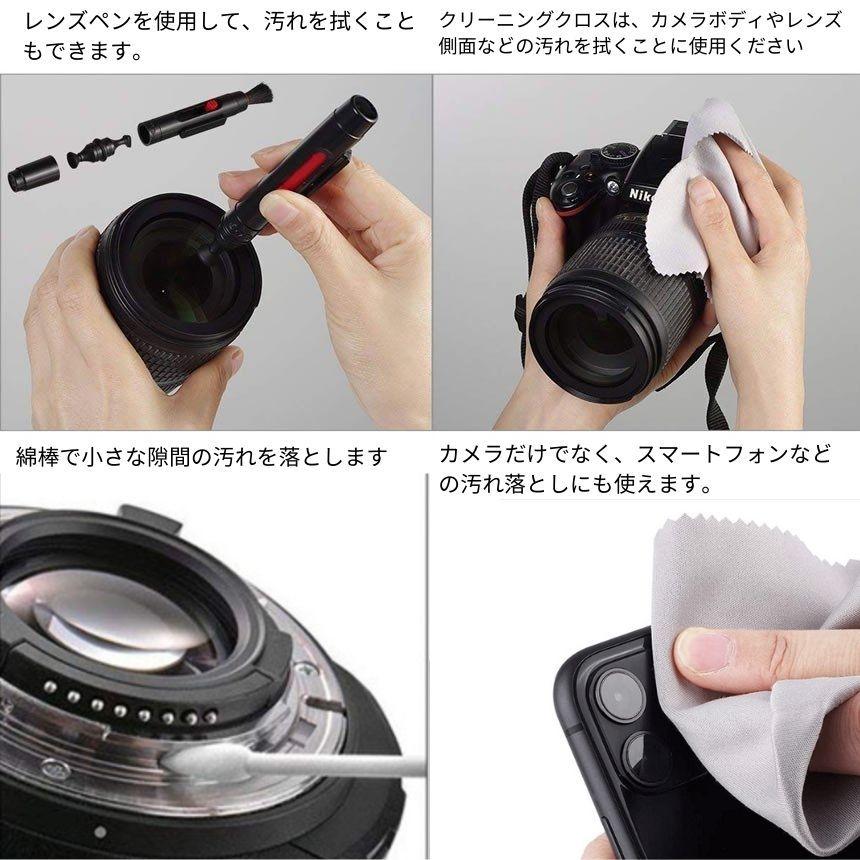 レンズペンを使用して、汚れを拭くこともできます。

クリーニングクロスは、カメラボディやレンズ側面などの汚れを拭くことに使用ください

Nik

綿棒で小さな隙間の汚れを落とします

カメラだけでなく、スマートフォンなどの汚れ落としにも使えます。